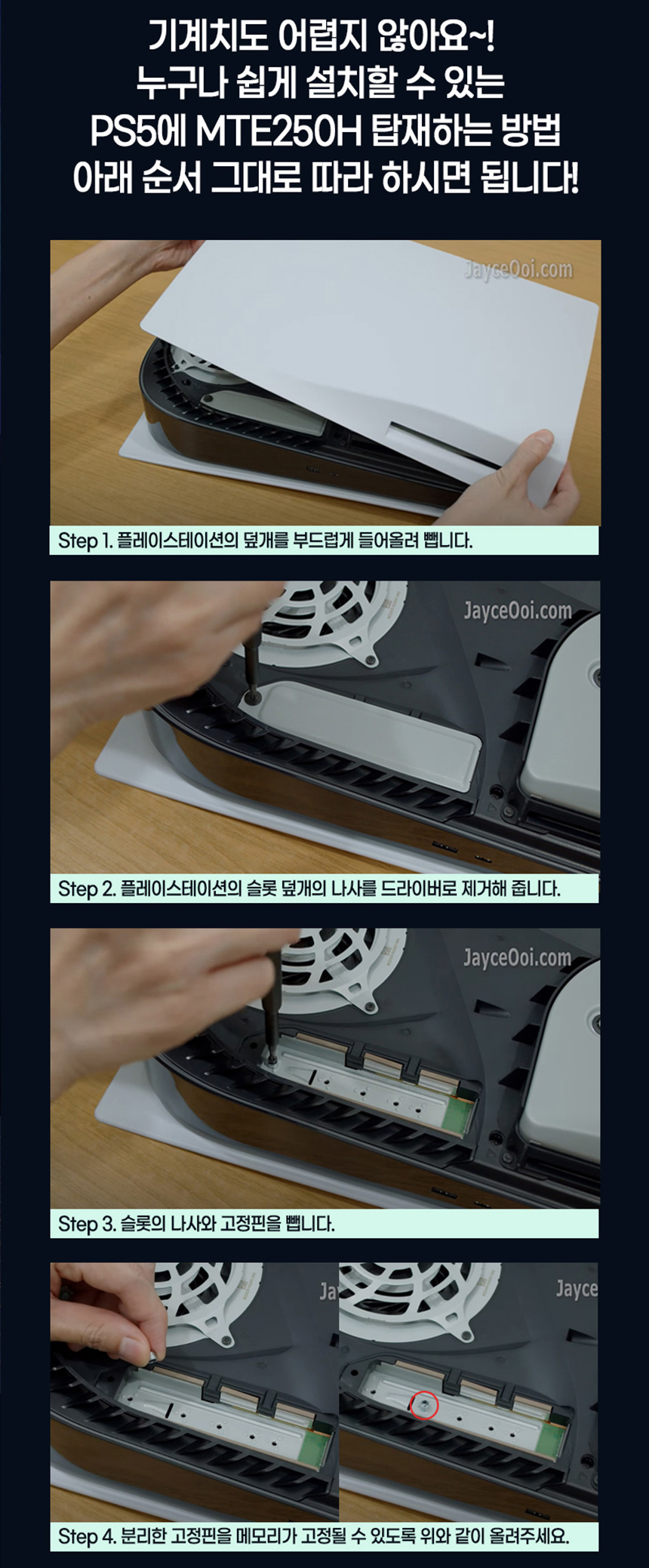 기계치도 어렵지 않아요~!
누구나 쉽게 설치할 수 있는
PS5에 MTE250H 탑재하는 방법
아래 순서 그대로 따라 하시면 됩니다!

JayceOoi.com

Step 1. 플레이스테이션의 덮개를 부드럽게 들어올려 뺍니다.

JayceOoi.com

Step 2. 플레이스테이션의 슬롯 덮개의 나사를 드라이버로 제거해 줍니다.

JayceOoi.com

Step 3. 슬롯의 나사와 고정핀을 뺍니다.

Ja

Jayce

Step 4. 분리한 고정핀을 메모리가 고정될 수 있도록 위와 같이 올려주세요.