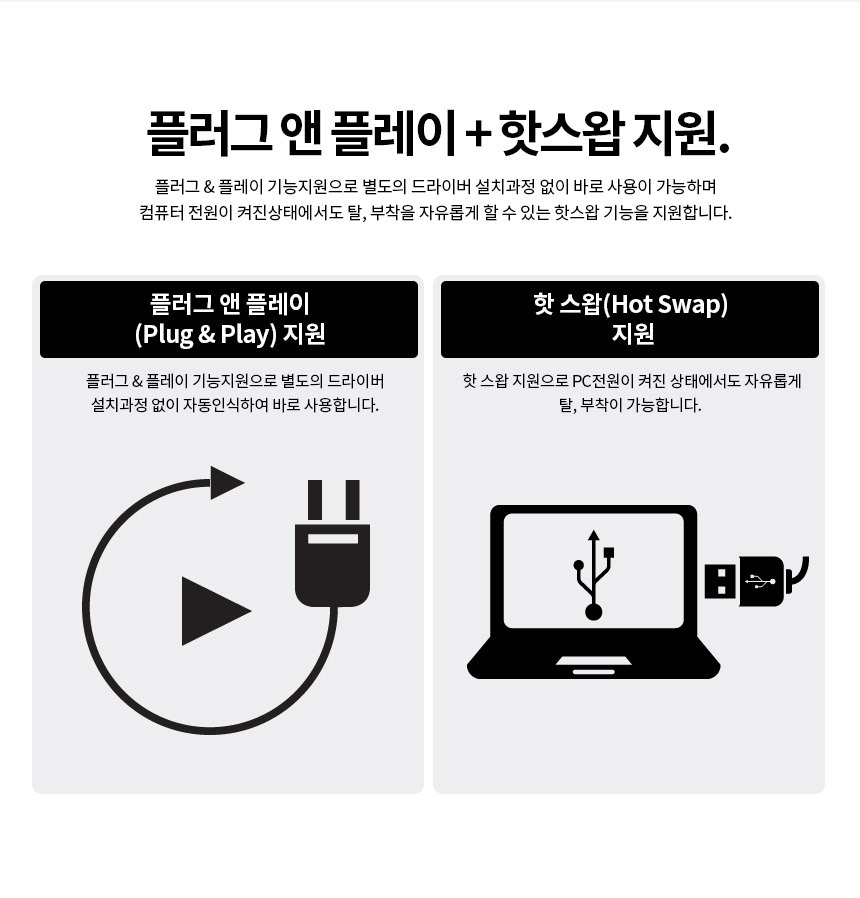 플러그 앤 플레이 + 핫스왑 지원.

플러그 & 플레이 기능지원으로 별도의 드라이버 설치과정 없이 바로 사용이 가능하며 컴퓨터 전원이 켜진상태에서도 탈, 부착을 자유롭게 할 수 있는 핫스왑 기능을 지원합니다.

플러그 앤 플레이 (Plug & Play) 지원

플러그 & 플레이 기능지원으로 별도의 드라이버 설치과정 없이 자동인식하여 바로 사용합니다.

핫 스왑(Hot Swap) 지원

핫 스왑 지원으로 PC전원이 켜진 상태에서도 자유롭게 탈, 부착이 가능합니다.