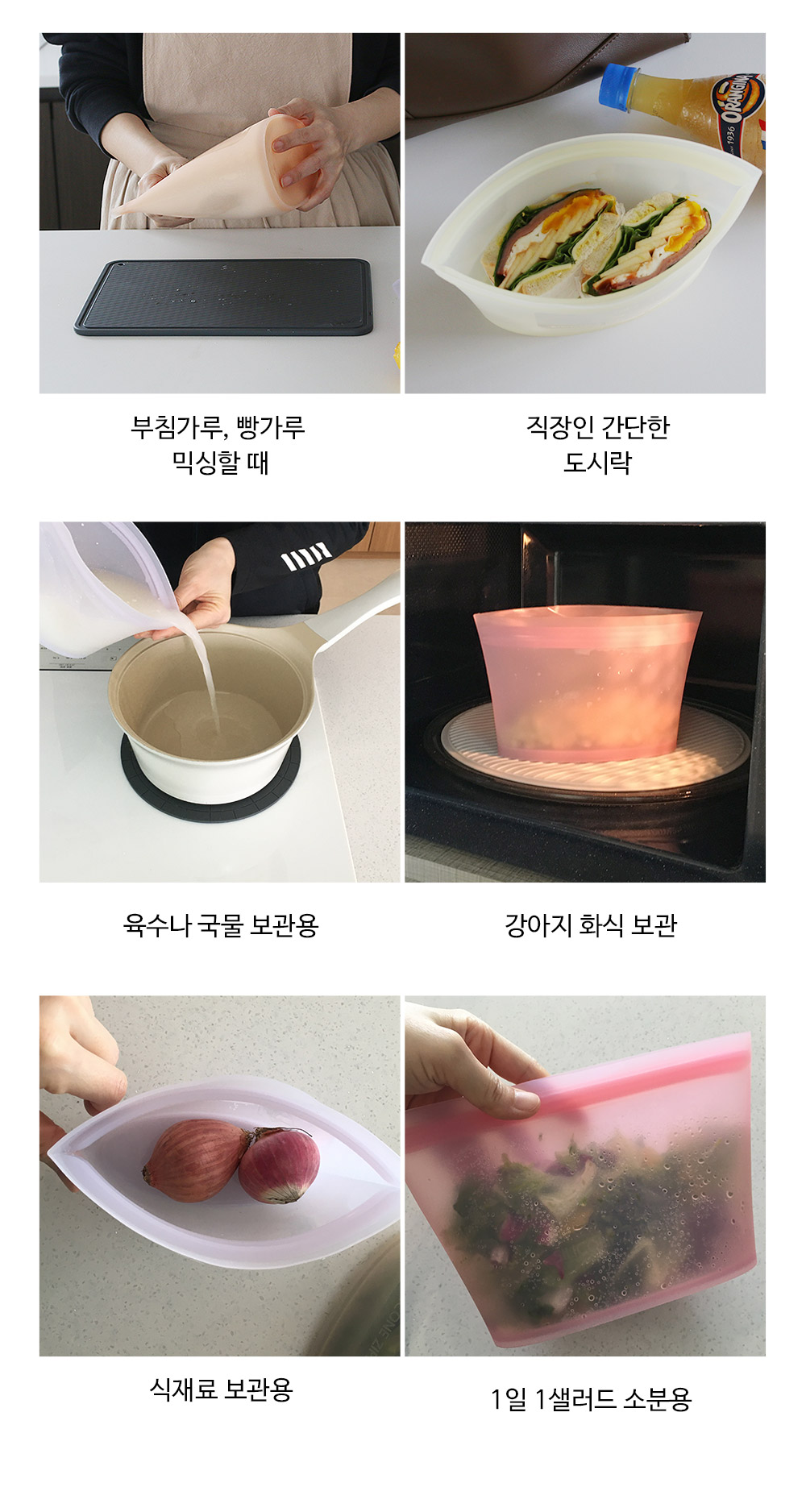 ORANGINA
1936

부침가루, 빵가루
믹싱할 때

직장인 간단한
도시락

육수나 국물 보관용

강아지 화식 보관

식재료 보관용

1일 1샐러드 소분용