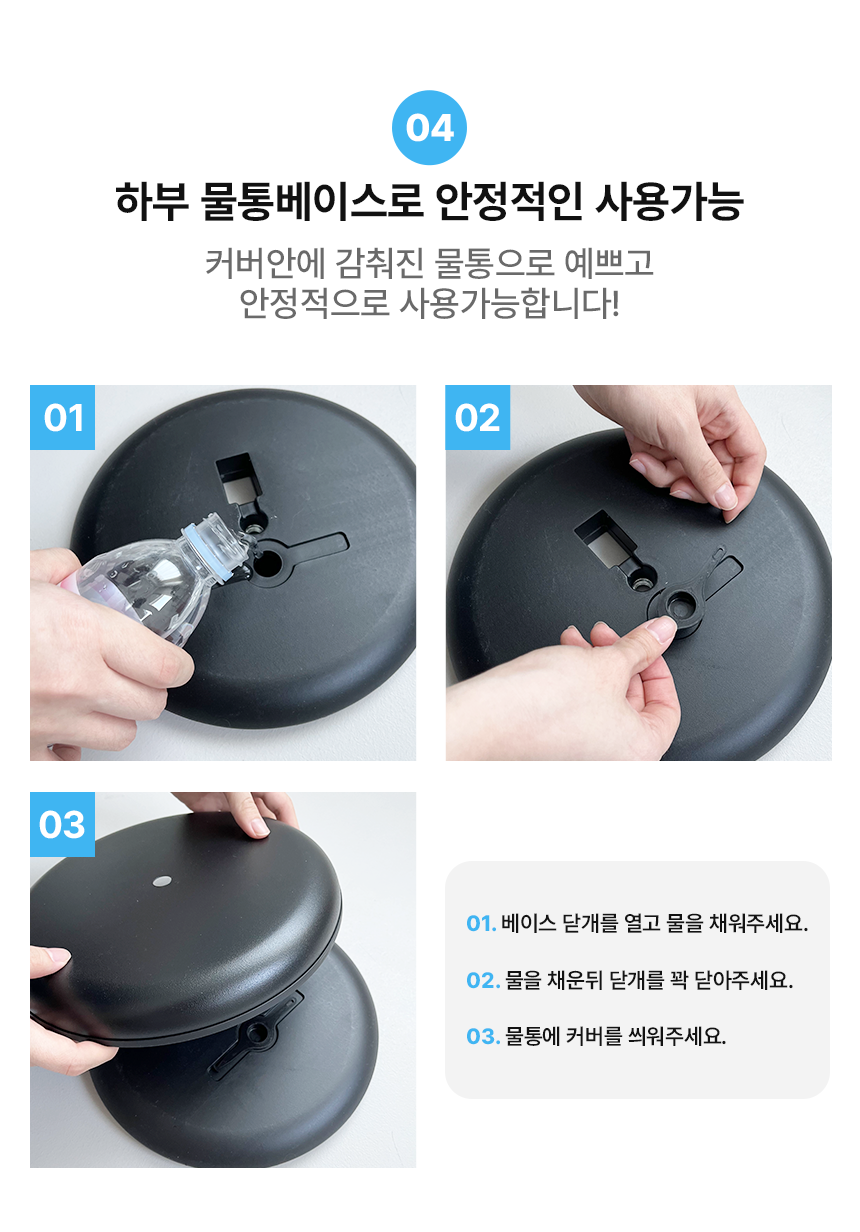 04

하부 물통베이스로 안정적인 사용가능

커버안에 감춰진 물통으로 예쁘고
안정적으로 사용가능합니다!

01

02

03

01. 베이스 닫개를 열고 물을 채워주세요.

02. 물을 채운뒤 닫개를 꽉 닫아주세요.

03. 물통에 커버를 씌워주세요.