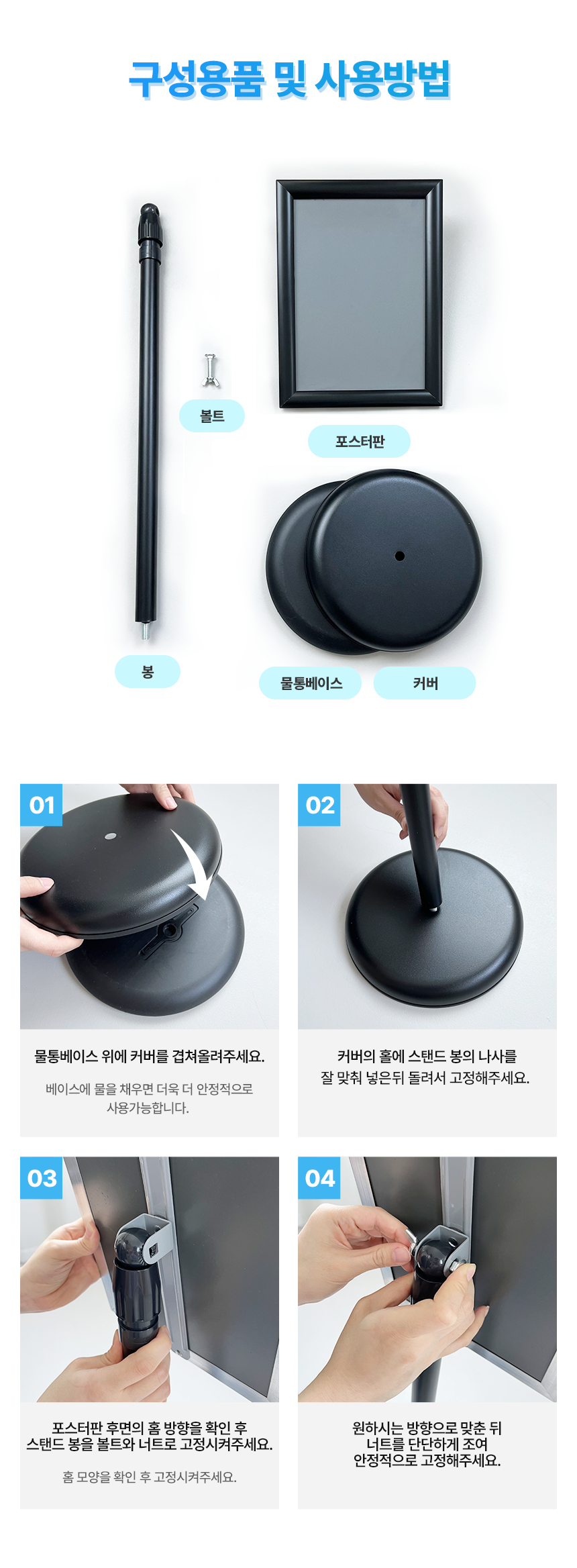 구성용품 및 사용방법

볼트

포스터판

봉

물통베이스

커버

01

물통베이스 위에 커버를 겹쳐올려주세요.

베이스에 물을 채우면 더욱 더 안정적으로 사용가능합니다.

02

커버의 홀에 스탠드 봉의 나사를 잘 맞춰 넣은뒤 돌려서 고정해주세요.

03

포스터판 후면의 홈 방향을 확인 후 스탠드 봉을 볼트와 너트로 고정시켜주세요.

홈 모양을 확인 후 고정시켜주세요.

04

원하시는 방향으로 맞춘 뒤 너트를 단단하게 조여 안정적으로 고정해주세요.