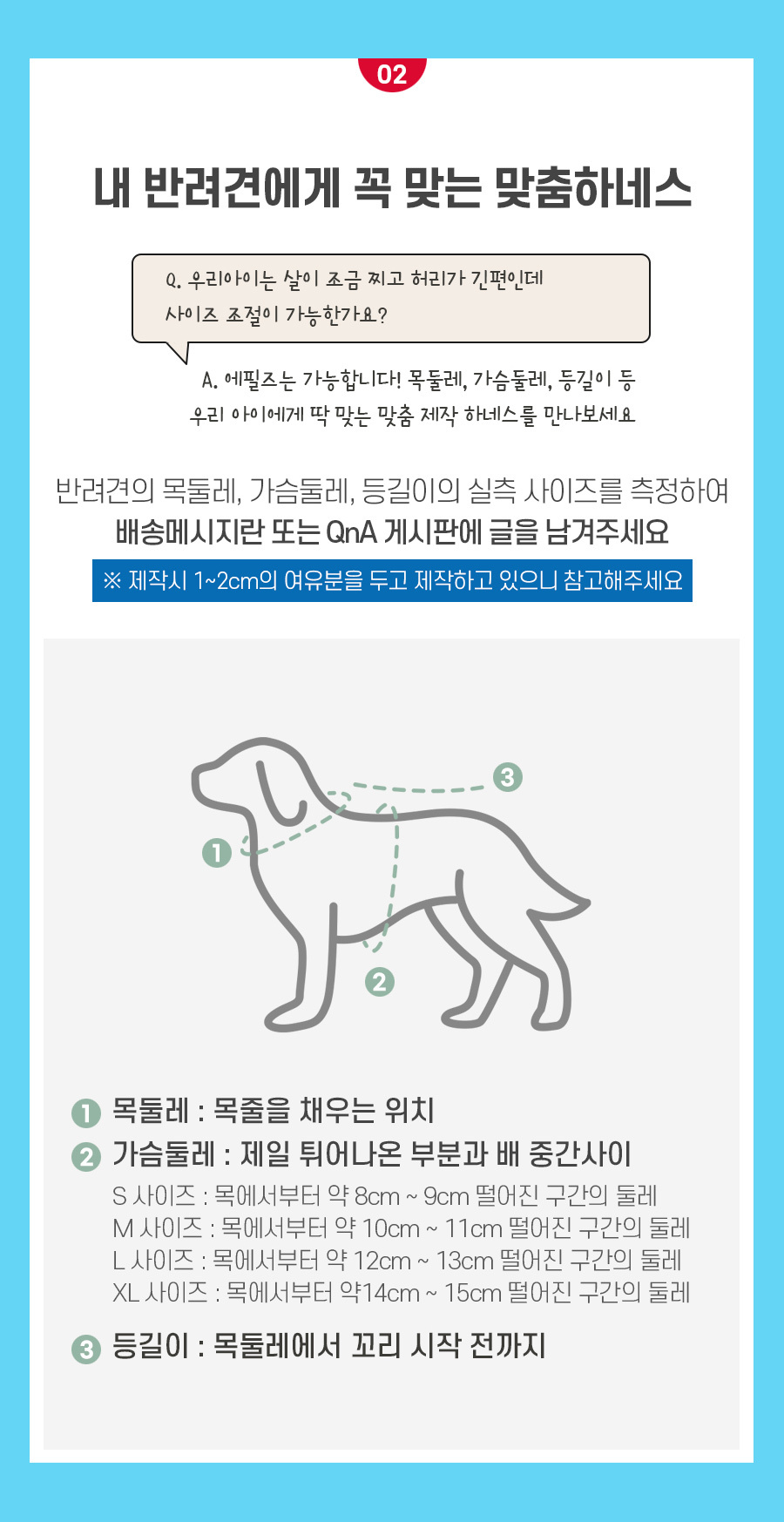 02

내 반려견에게 꼭 맞는 맞춤하네스

Q. 우리아이는 살이 조금 찌고 허리가 긴편인데 사이즈 조절이 가능한가요?

A. 에필즈는 가능합니다! 목둘레, 가슴둘레, 등길이 등 우리 아이에게 딱 맞는 맞춤 제작 하네스를 만나보세요

반려견의 목둘레, 가슴둘레, 등길이의 실측 사이즈를 측정하여
배송메시지란 또는 QnA 게시판에 글을 남겨주세요

※ 제작시 1~2cm의 여유분을 두고 제작하고 있으니 참고해주세요

3
1
2

1 목둘레 : 목줄을 채우는 위치
2 가슴둘레 : 제일 튀어나온 부분과 배 중간사이
S 사이즈 : 목에서부터 약 8cm ~ 9cm 떨어진 구간의 둘레
M 사이즈 : 목에서부터 약 10cm ~ 11cm 떨어진 구간의 둘레
L 사이즈 : 목에서부터 약 12cm ~ 13cm 떨어진 구간의 둘레
XL 사이즈 : 목에서부터 약14cm ~ 15cm 떨어진 구간의 둘레
3 등길이 : 목둘레에서 꼬리 시작 전까지