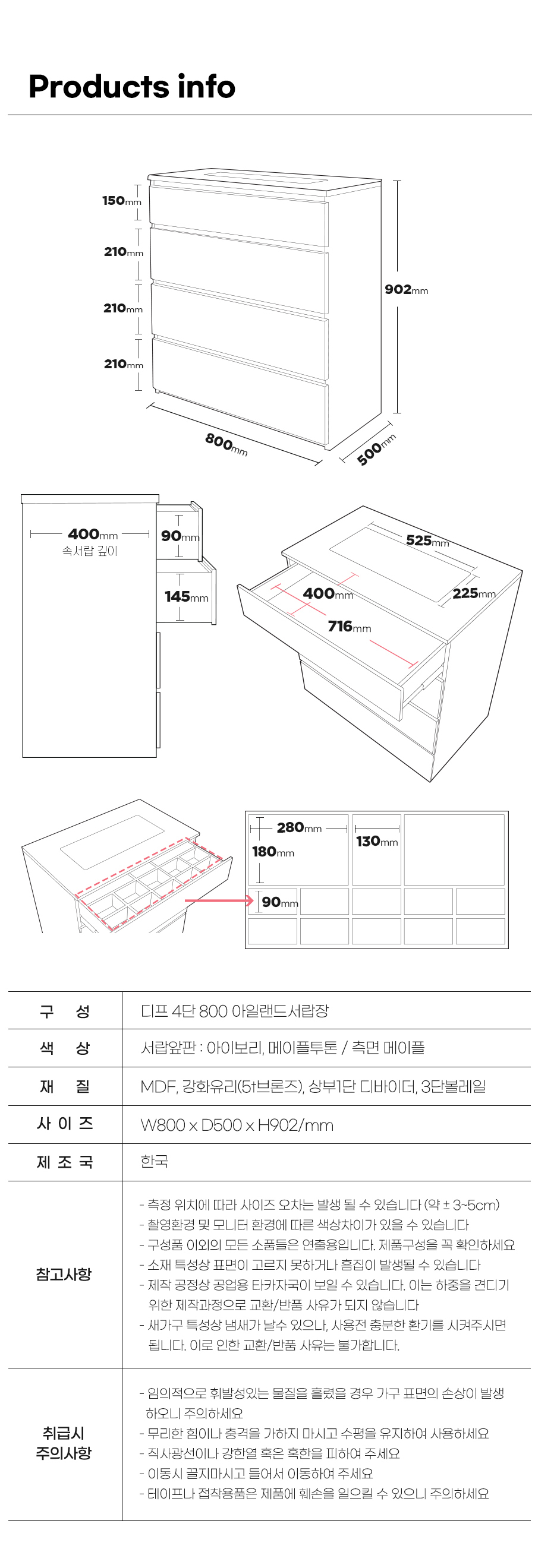 Products info

150mm
210mm
210mm
210mm
902mm
800mm
500mm

400mm
속서랍 깊이
90mm
145mm

525mm
225mm
400mm
716mm

280mm
180mm
130mm
90mm

| 구 성 | 디프 4단 800 아일랜드서랍장 |
|---|---|
| 색 상 | 서랍앞판 : 아이보리, 메이플투톤 / 측면 메이플 |
| 재 질 | MDF, 강화유리(5t브론즈), 상부1단 디바이더, 3단볼레일 |
| 사 이 즈 | W800 x D500 x H902/mm |
| 제 조 국 | 한국 |
| 참고사항 | - 측정 위치에 따라 사이즈 오차는 발생 될 수 있습니다 (약 ± 3~5cm) - 촬영환경 및 모니터 환경에 따른 색상차이가 있을 수 있습니다 - 구성품 이외의 모든 소품들은 연출용입니다. 제품구성을 꼭 확인하세요 - 소재 특성상 표면이 고르지 못하거나 흠집이 발생될 수 있습니다 - 제작 공정상 공업용 타카자국이 보일 수 있습니다. 이는 하중을 견디기 위한 제작과정으로 교환/반품 사유가 되지 않습니다 - 새가구 특성상 냄새가 날수 있으나, 사용전 충분한 환기를 시켜주시면 됩니다. 이로 인한 교환/반품 사유는 불가합니다. |
| 취급시 주의사항 | - 임의적으로 휘발성있는 물질을 흘렸을 경우 가구 표면의 손상이 발생 하오니 주의하세요 - 무리한 힘이나 충격을 가하지 마시고 수평을 유지하여 사용하세요 - 직사광선이나 강한열 혹은 혹한을 피하여 주세요 - 이동시 끌지마시고 들어서 이동하여 주세요 - 테이프나 접착용품은 제품에 훼손을 일으킬 수 있으니 주의하세요 |