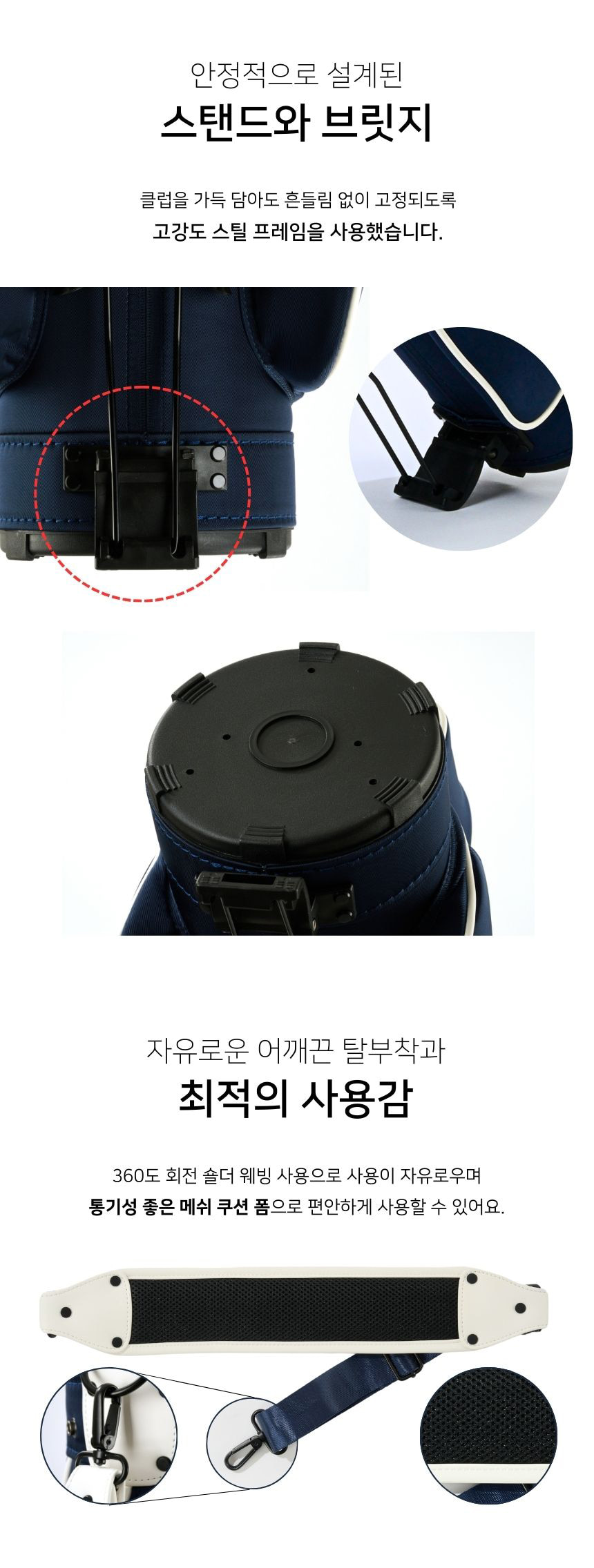 안정적으로 설계된
스탠드와 브릿지

클럽을 가득 담아도 흔들림 없이 고정되도록
고강도 스틸 프레임을 사용했습니다.

자유로운 어깨끈 탈부착과
최적의 사용감

360도 회전 숄더 웨빙 사용으로 사용이 자유로우며
통기성 좋은 메쉬 쿠션 폼으로 편안하게 사용할 수 있어요.