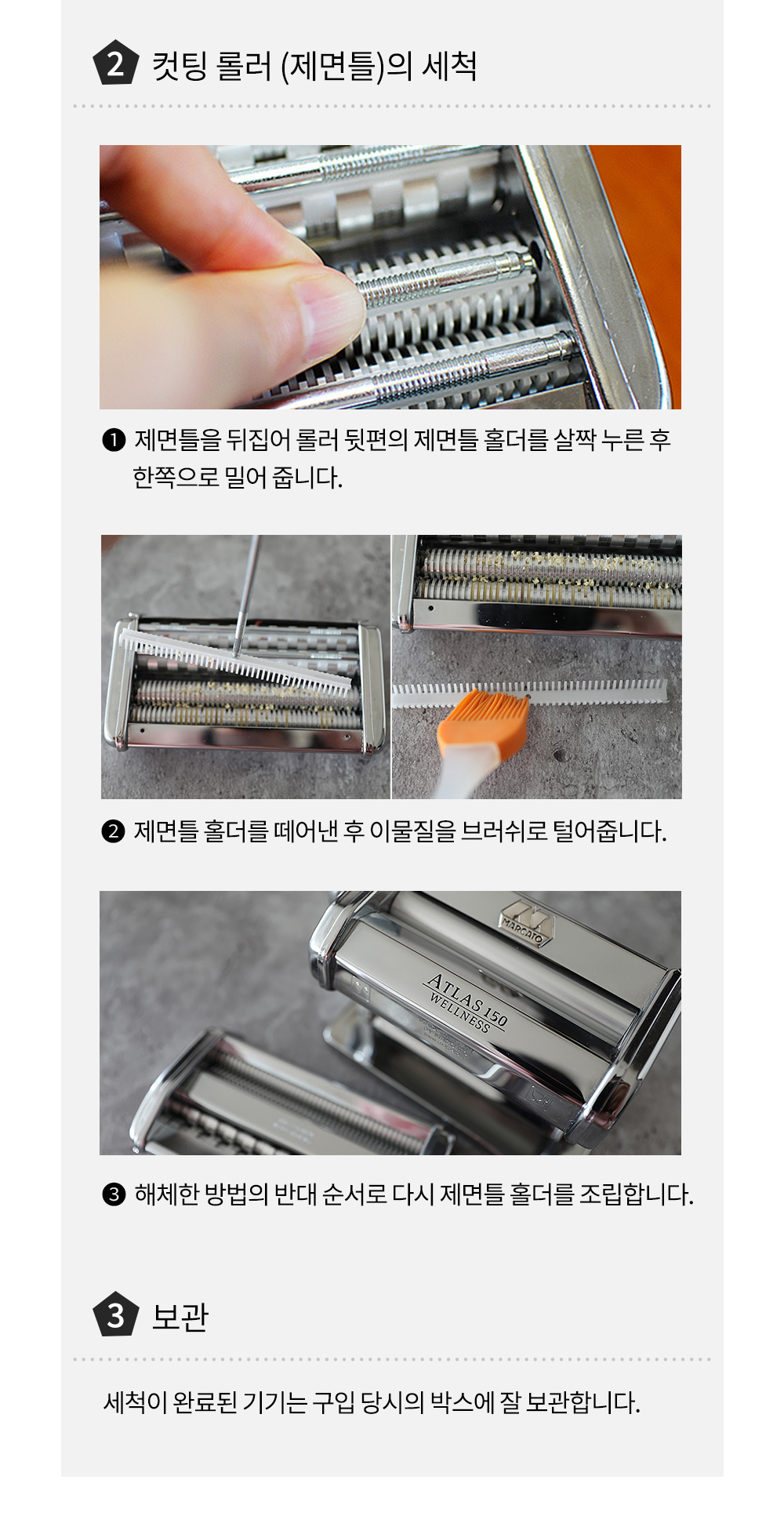 2 컷팅 롤러 (제면틀)의 세척

❶ 제면틀을 뒤집어 롤러 뒷편의 제면틀 홀더를 살짝 누른 후 한쪽으로 밀어 줍니다.

❷ 제면틀 홀더를 떼어낸 후 이물질을 브러쉬로 털어줍니다.

MARCATO
ATLAS 150
WELLNESS

❸ 해체한 방법의 반대 순서로 다시 제면틀 홀더를 조립합니다.

3 보관

세척이 완료된 기기는 구입 당시의 박스에 잘 보관합니다.