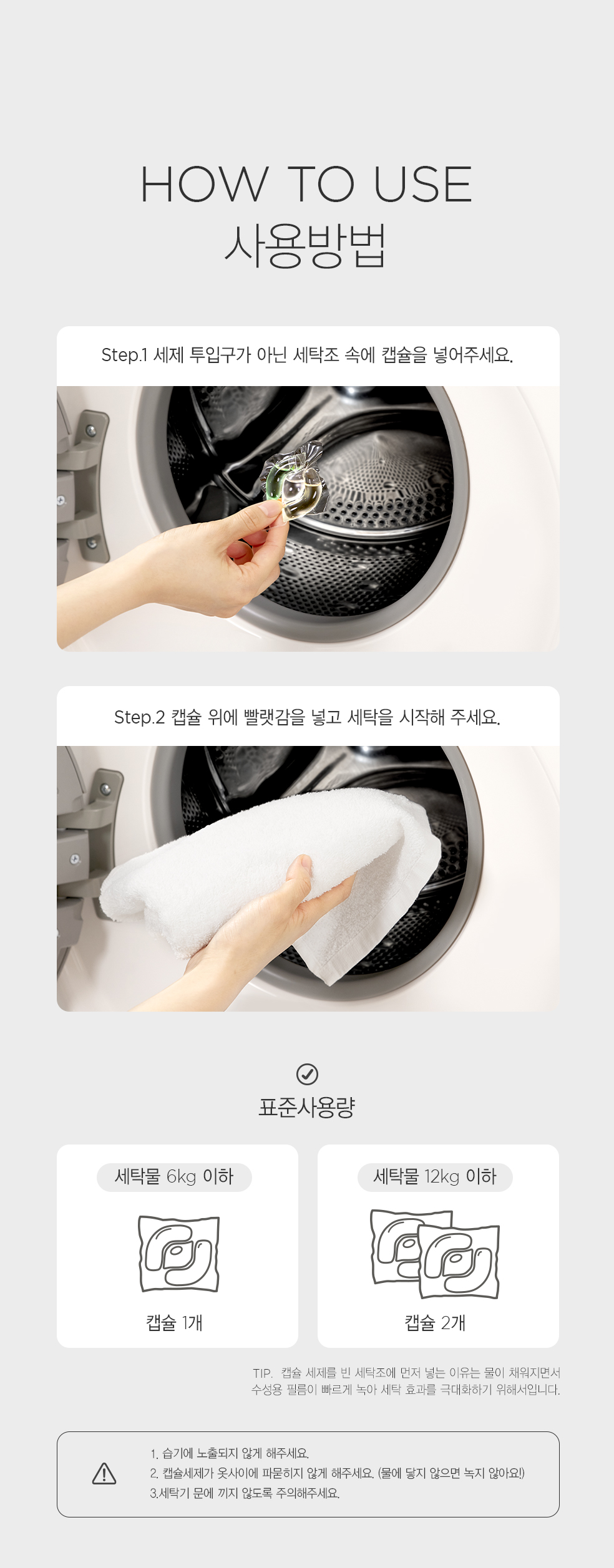 HOW TO USE
사용방법

Step.1 세제 투입구가 아닌 세탁조 속에 캡슐을 넣어주세요.

Step.2 캡슐 위에 빨랫감을 넣고 세탁을 시작해 주세요.

표준사용량

세탁물 6kg 이하

캡슐 1개

세탁물 12kg 이하

캡슐 2개

TIP. 캡슐 세제를 빈 세탁조에 먼저 넣는 이유는 물이 채워지면서 수성용 필름이 빠르게 녹아 세탁 효과를 극대화하기 위해서입니다.

1. 습기에 노출되지 않게 해주세요.
2. 캡슐세제가 옷사이에 파묻히지 않게 해주세요. (물에 닿지 않으면 녹지 않아요!)
3.세탁기 문에 끼지 않도록 주의해주세요.