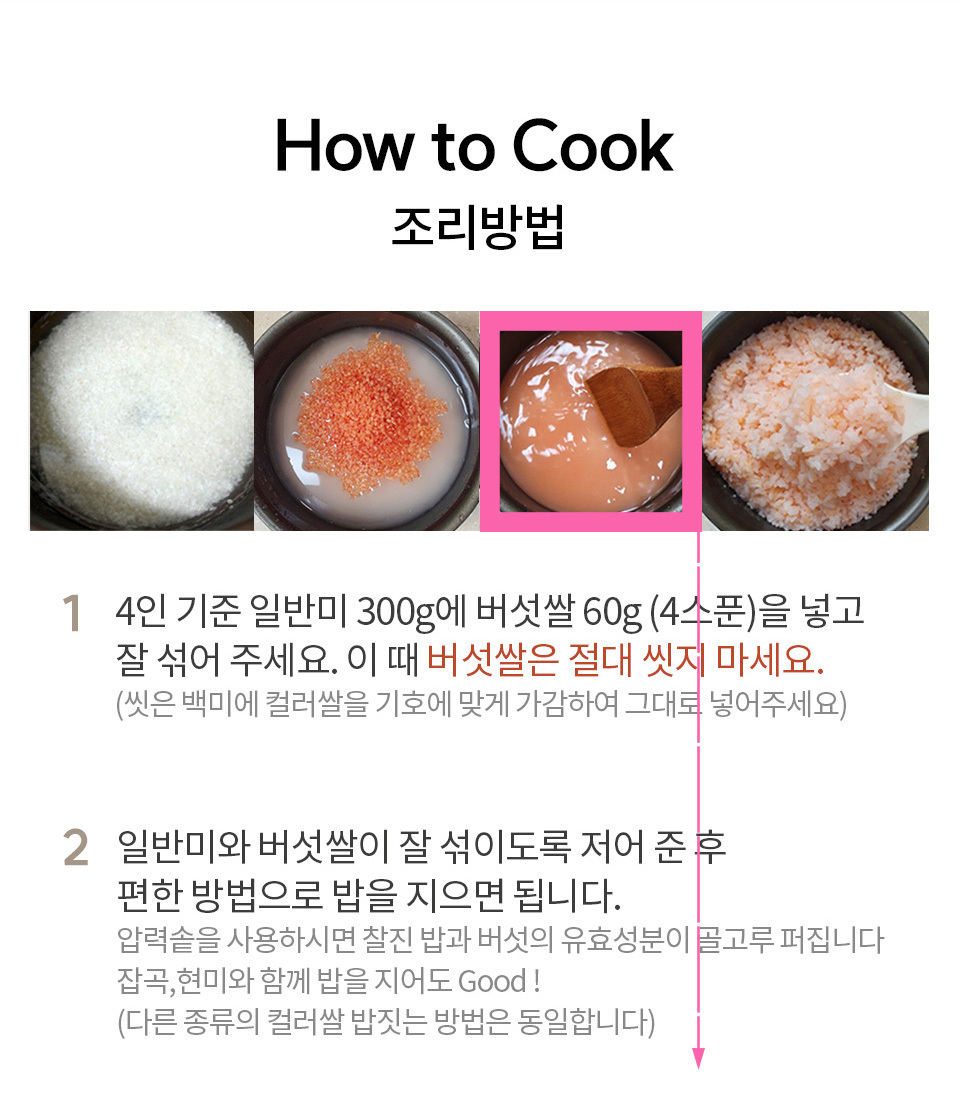 How to Cook
조리방법

1 4인 기준 일반미 300g에 버섯쌀 60g (4스푼)을 넣고 잘 섞어 주세요. 이 때 버섯쌀은 절대 씻지 마세요.
(씻은 백미에 컬러쌀을 기호에 맞게 가감하여 그대로 넣어주세요)

2 일반미와 버섯쌀이 잘 섞이도록 저어 준 후 편한 방법으로 밥을 지으면 됩니다.
압력솥을 사용하시면 찰진 밥과 버섯의 유효성분이 골고루 퍼집니다
잡곡,현미와 함께 밥을 지어도 Good !
(다른 종류의 컬러쌀 밥짓는 방법은 동일합니다)