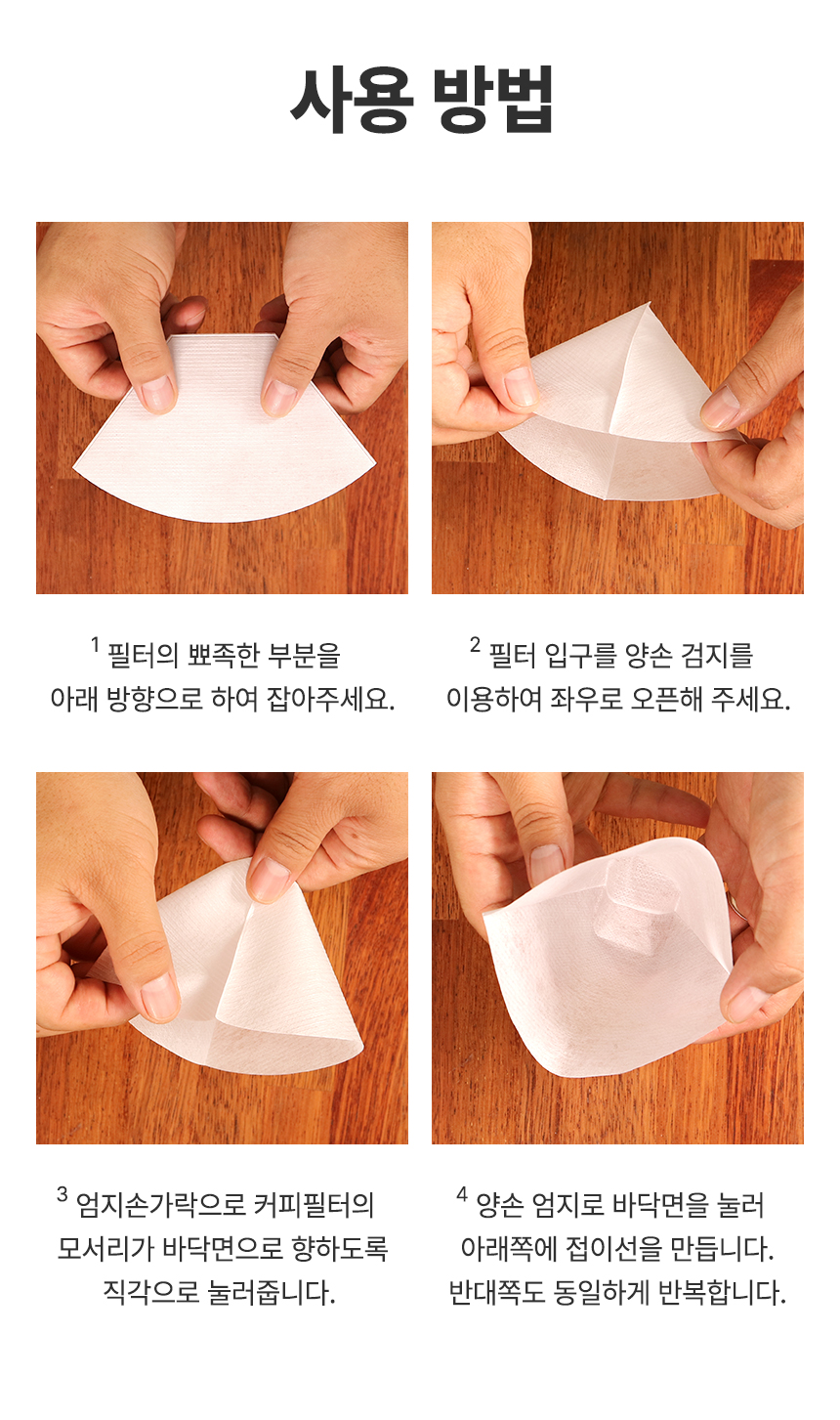 사용 방법

$^1$ 필터의 뾰족한 부분을 아래 방향으로 하여 잡아주세요.

$^2$ 필터 입구를 양손 검지를 이용하여 좌우로 오픈해 주세요.

$^3$ 엄지손가락으로 커피필터의 모서리가 바닥면으로 향하도록 직각으로 눌러줍니다.

$^4$ 양손 엄지로 바닥면을 눌러 아래쪽에 접이선을 만듭니다. 반대쪽도 동일하게 반복합니다.