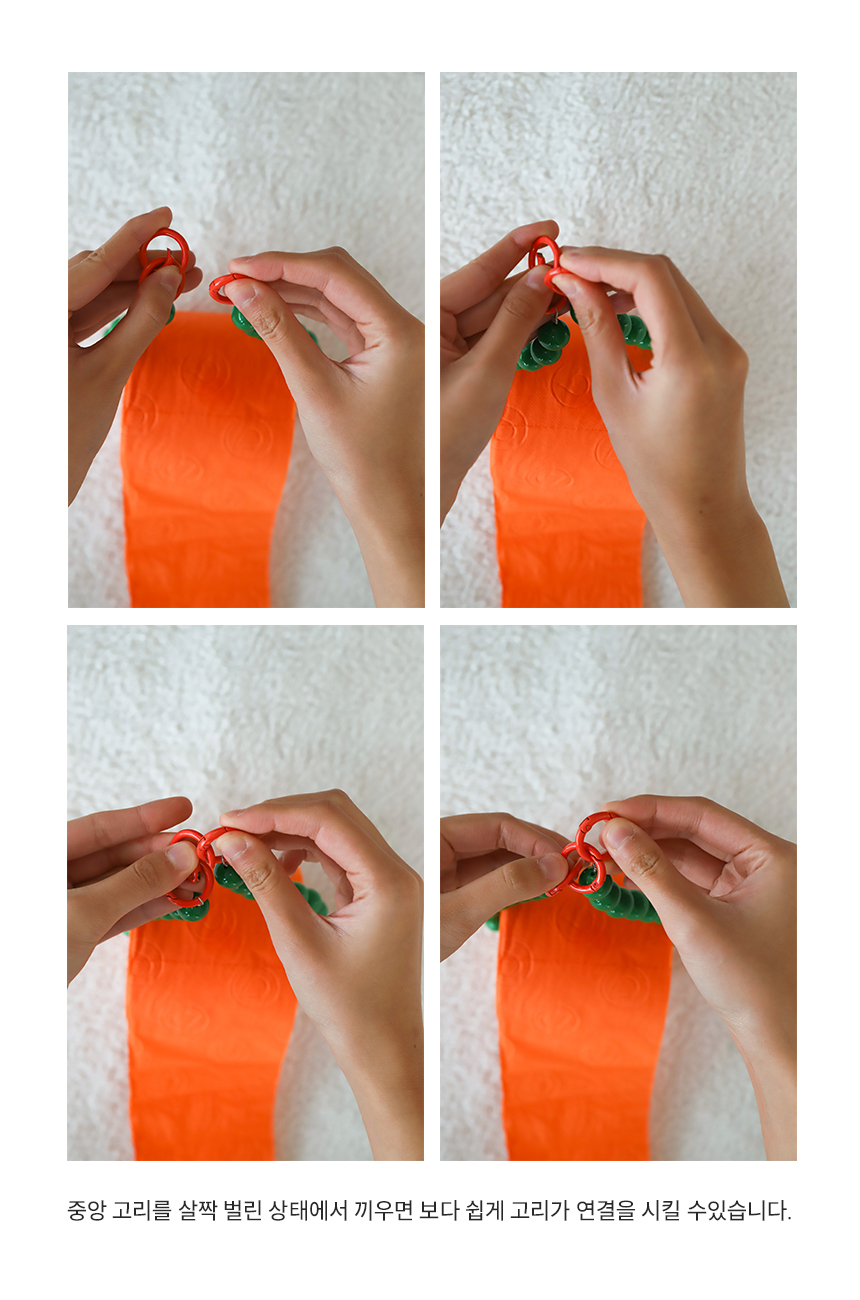 중앙 고리를 살짝 벌린 상태에서 끼우면 보다 쉽게 고리가 연결을 시킬 수있습니다.