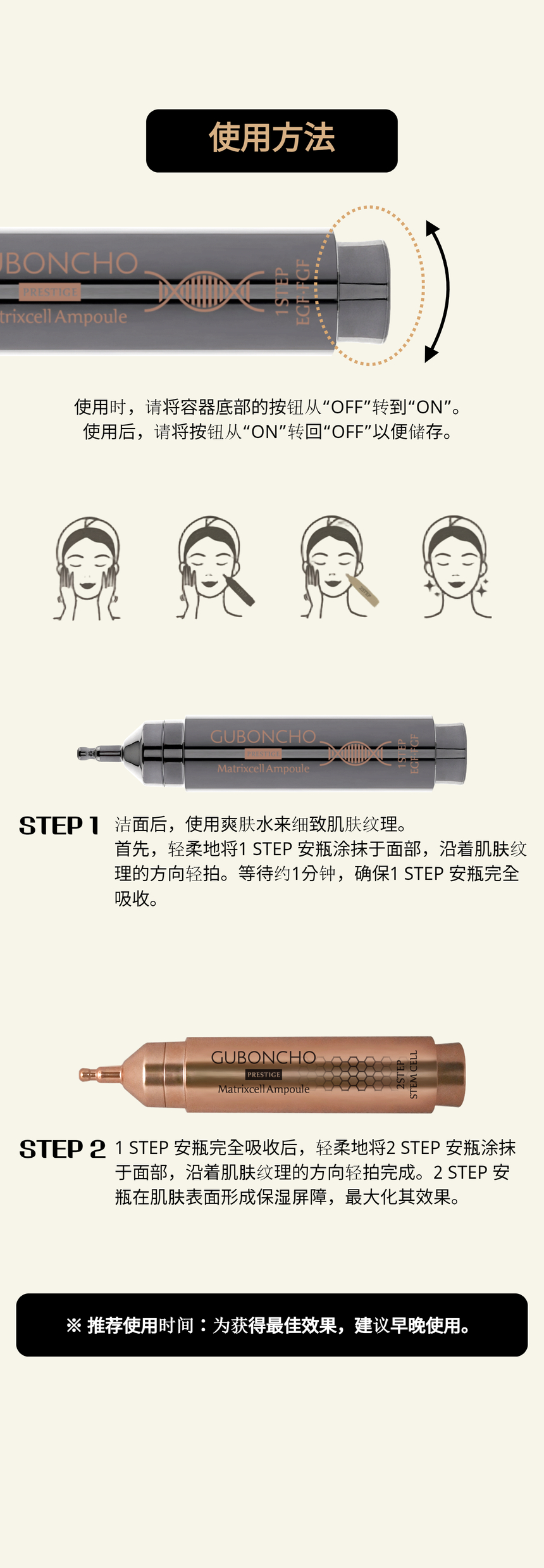 使用方法

UBONCHO
PRESTIGE
trixcell Ampoule
1STEP
EGF·FGF

使用时，请将容器底部的按钮从“OFF”转到“ON”。
使用后，请将按钮从“ON”转回“OFF”以便储存。

GUBONCHO
PRESTIGE
Matrixcell Ampoule
1STEP
EGF·FGF

STEP 1 洁面后，使用爽肤水来细致肌肤纹理。
首先，轻柔地将1 STEP 安瓶涂抹于面部，沿着肌肤纹理的方向轻拍。等待约1分钟，确保1 STEP 安瓶完全吸收。

GUBONCHO
PRESTIGE
Matrixcell Ampoule
2STEP
STEM CELL

STEP 2 1 STEP 安瓶完全吸收后，轻柔地将2 STEP 安瓶涂抹于面部，沿着肌肤纹理的方向轻拍完成。2 STEP 安瓶在肌肤表面形成保湿屏障，最大化其效果。

※ 推荐使用时间：为获得最佳效果，建议早晚使用。