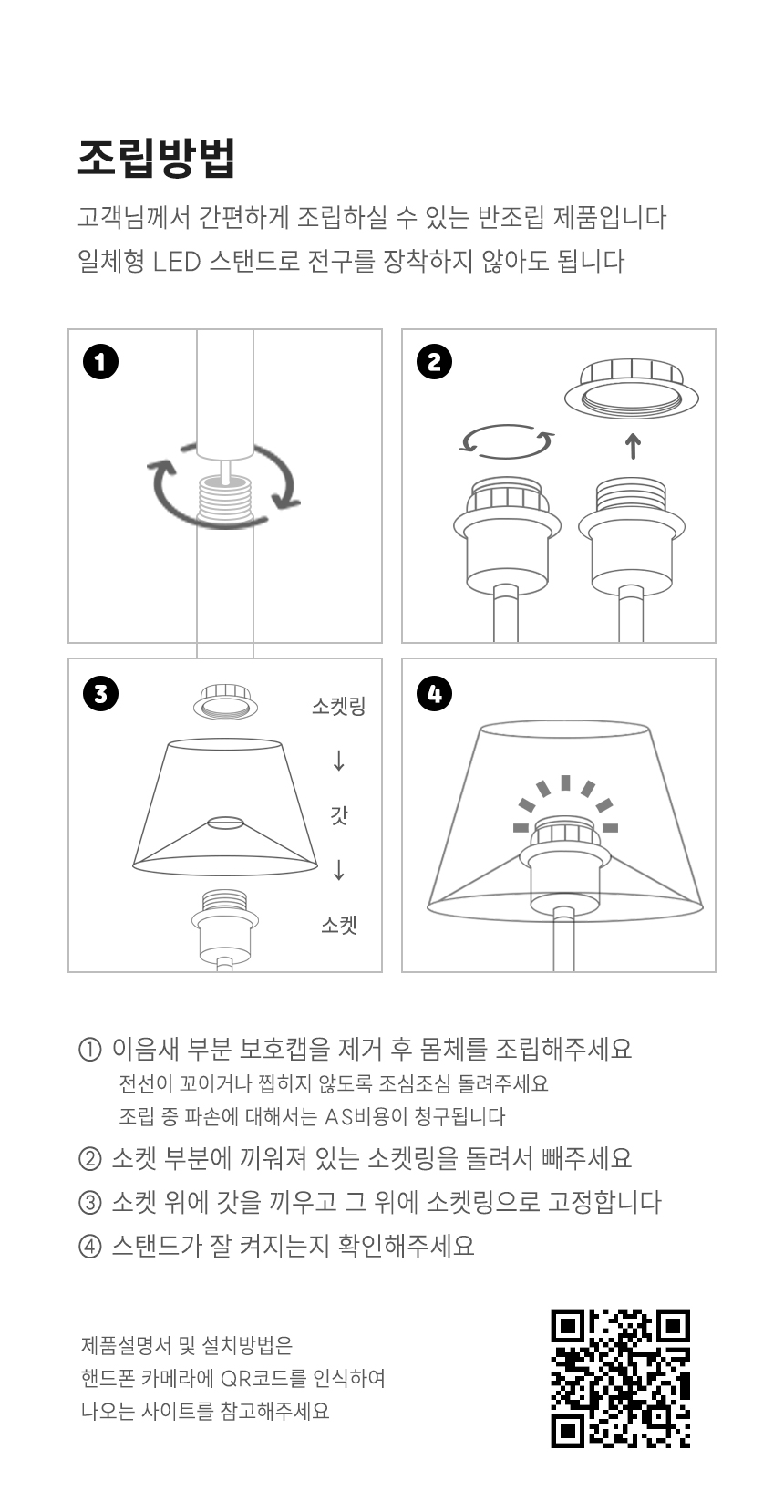 조립방법

고객님께서 간편하게 조립하실 수 있는 반조립 제품입니다
일체형 LED 스탠드로 전구를 장착하지 않아도 됩니다

1

2

3

소켓링
↓
갓
↓
소켓

4

① 이음새 부분 보호캡을 제거 후 몸체를 조립해주세요
전선이 꼬이거나 찝히지 않도록 조심조심 돌려주세요
조립 중 파손에 대해서는 AS비용이 청구됩니다

② 소켓 부분에 끼워져 있는 소켓링을 돌려서 빼주세요

③ 소켓 위에 갓을 끼우고 그 위에 소켓링으로 고정합니다

④ 스탠드가 잘 켜지는지 확인해주세요

제품설명서 및 설치방법은
핸드폰 카메라에 QR코드를 인식하여
나오는 사이트를 참고해주세요