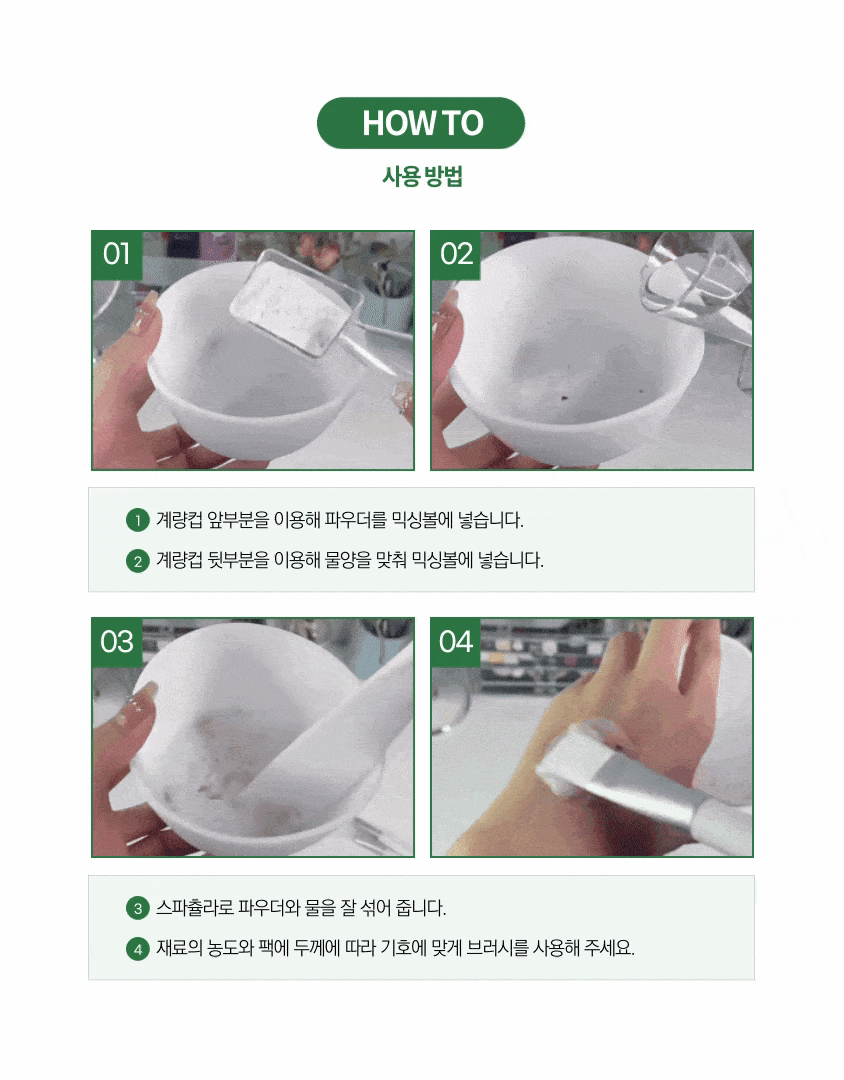 HOW TO

사용 방법

01

02

1 계량컵 앞부분을 이용해 파우더를 믹싱볼에 넣습니다.

2 계량컵 뒷부분을 이용해 물양을 맞춰 믹싱볼에 넣습니다.

03

04

3 스파츌라로 파우더와 물을 잘 섞어 줍니다.

4 재료의 농도와 팩에 두께에 따라 기호에 맞게 브러시를 사용해 주세요.