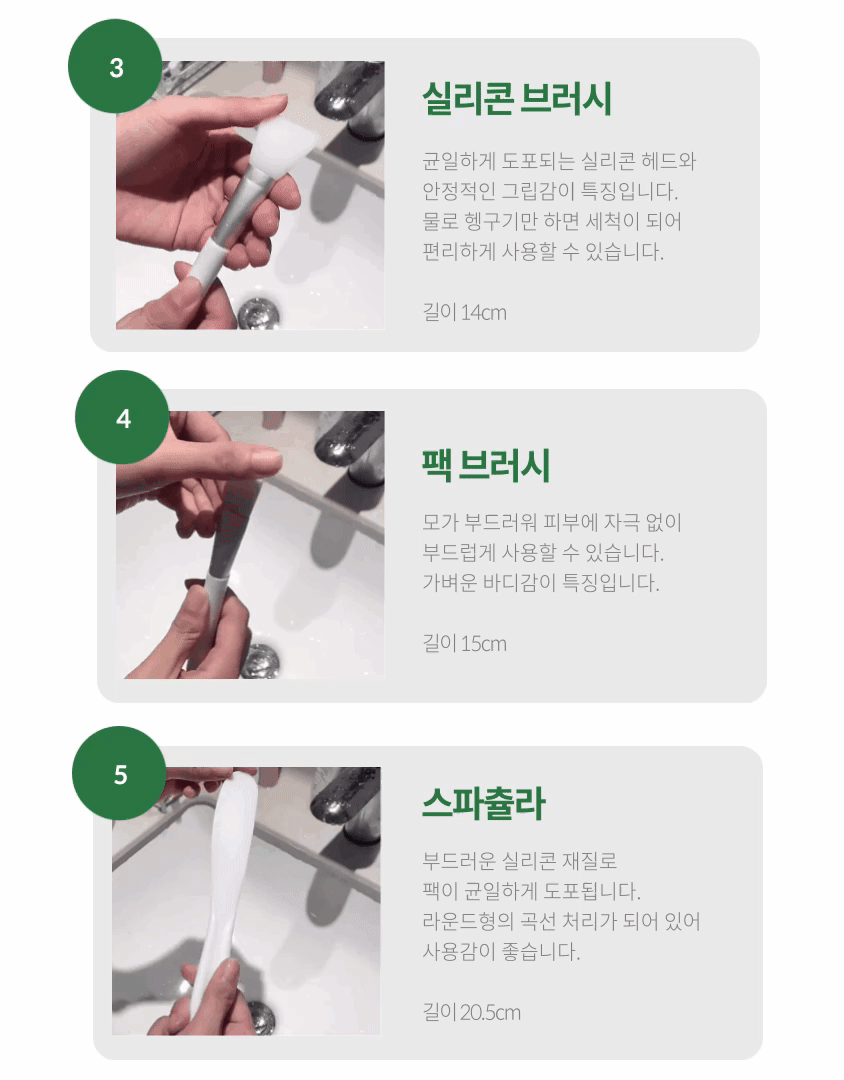 3

실리콘 브러시

균일하게 도포되는 실리콘 헤드와 안정적인 그립감이 특징입니다. 물로 헹구기만 하면 세척이 되어 편리하게 사용할 수 있습니다.

길이 14cm

4

팩 브러시

모가 부드러워 피부에 자극 없이 부드럽게 사용할 수 있습니다. 가벼운 바디감이 특징입니다.

길이 15cm

5

스파츌라

부드러운 실리콘 재질로 팩이 균일하게 도포됩니다. 라운드형의 곡선 처리가 되어 있어 사용감이 좋습니다.

길이 20.5cm