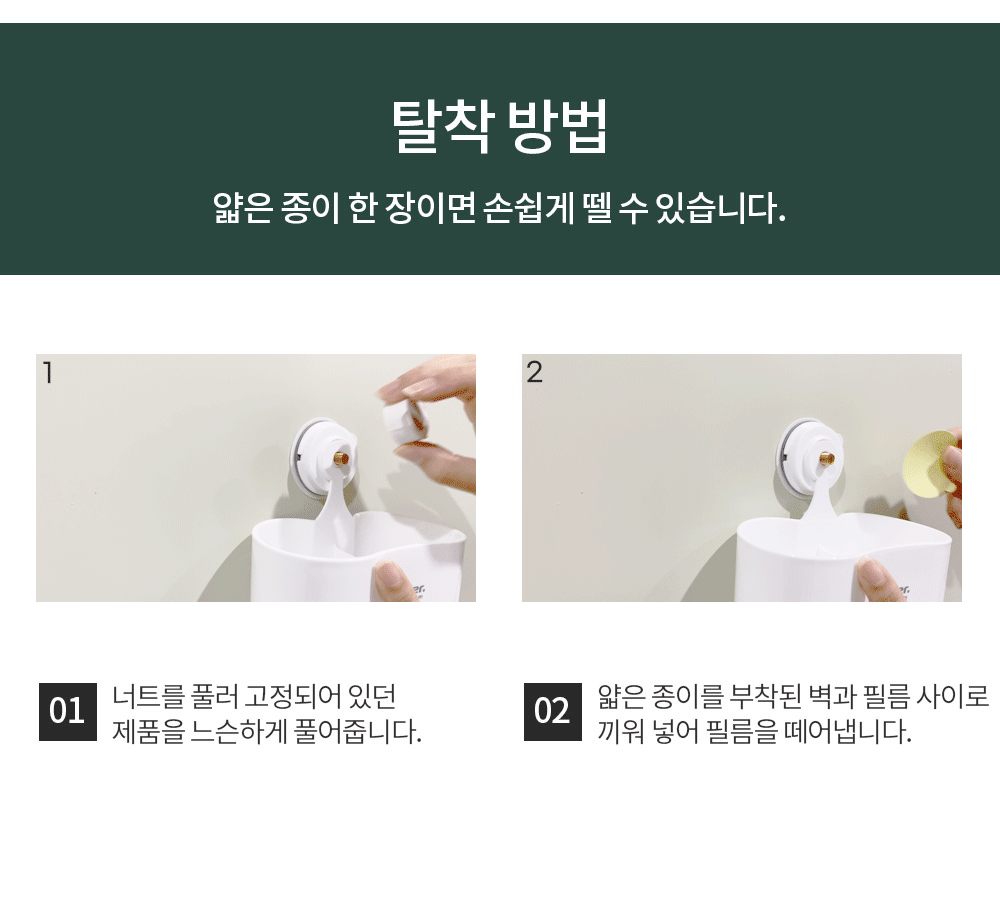 탈착 방법

얇은 종이 한 장이면 손쉽게 뗄 수 있습니다.

1

2

01 너트를 풀러 고정되어 있던 제품을 느슨하게 풀어줍니다.

02 얇은 종이를 부착된 벽과 필름 사이로 끼워 넣어 필름을 떼어냅니다.