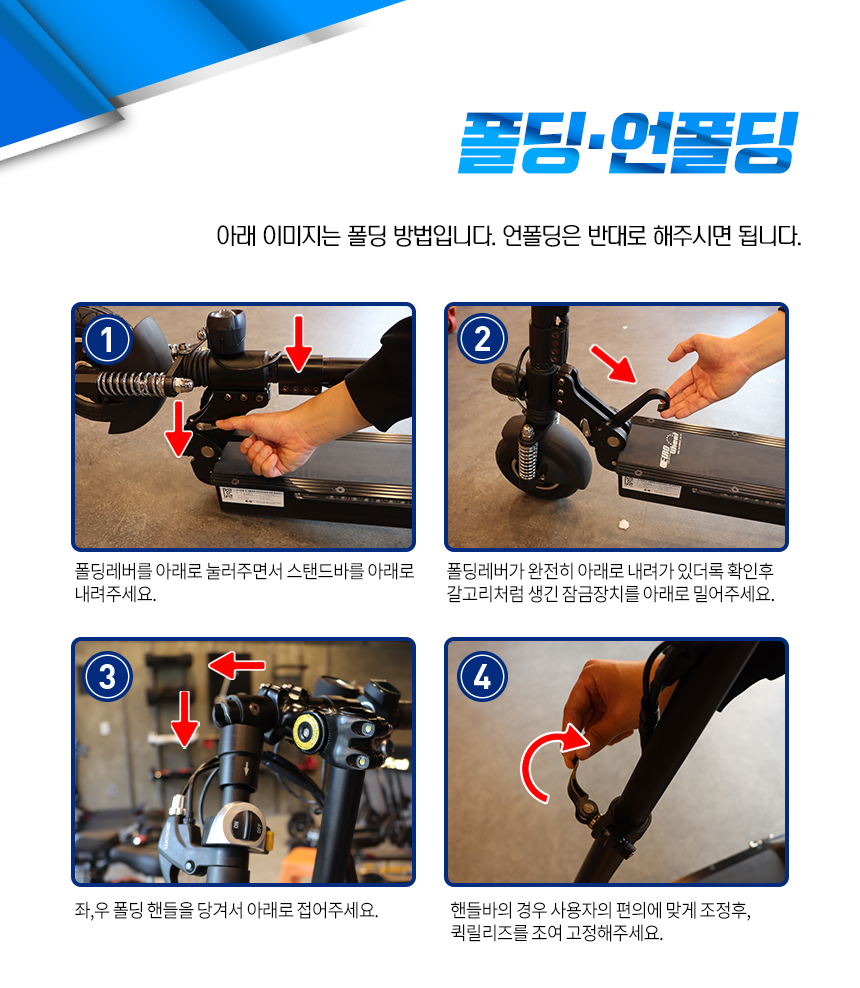 폴딩·언폴딩

아래 이미지는 폴딩 방법입니다. 언폴딩은 반대로 해주시면 됩니다.

1

폴딩레버를 아래로 눌러주면서 스탠드바를 아래로 내려주세요.

2

폴딩레버가 완전히 아래로 내려가 있더록 확인후 갈고리처럼 생긴 잠금장치를 아래로 밀어주세요.

3

좌,우 폴딩 핸들을 당겨서 아래로 접어주세요.

4

핸들바의 경우 사용자의 편의에 맞게 조정후, 퀵릴리즈를 조여 고정해주세요.