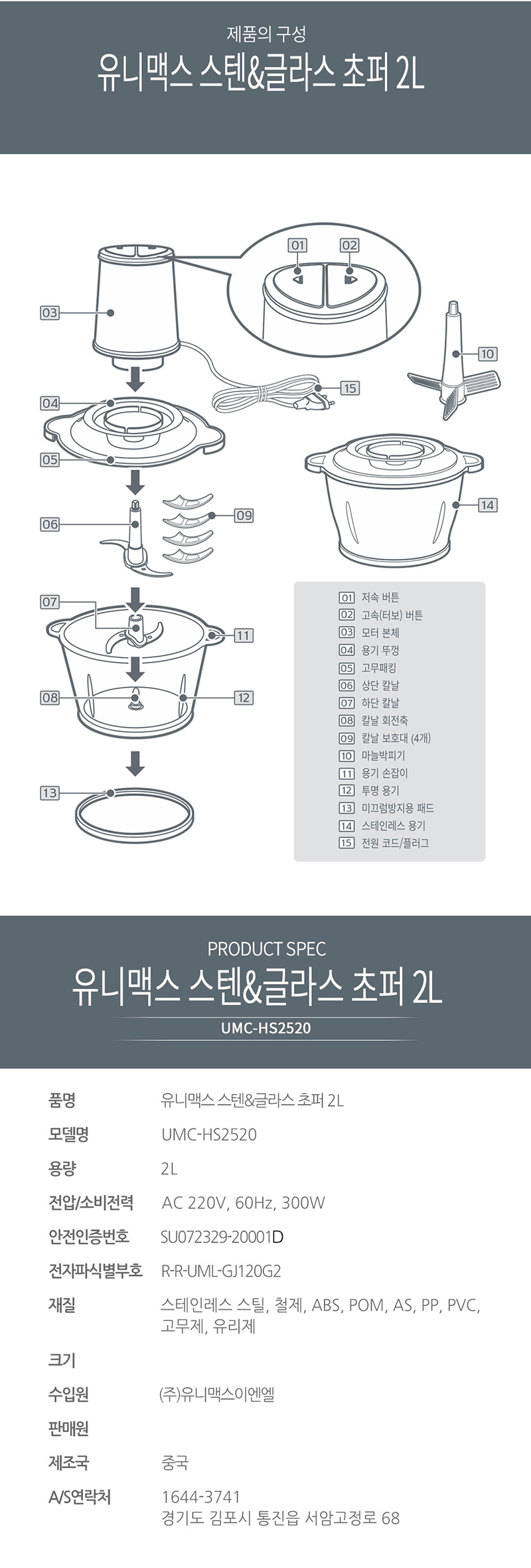 제품의 구성
유니맥스 스텐&글라스 초퍼 2L

01
02
03
10
15
04
05
14
06
09
07
11
08
12
13

01 저속 버튼
02 고속(터보) 버튼
03 모터 본체
04 용기 뚜껑
05 고무패킹
06 상단 칼날
07 하단 칼날
08 칼날 회전축
09 칼날 보호대 (4개)
10 마늘박피기
11 용기 손잡이
12 투명 용기
13 미끄럼방지용 패드
14 스테인레스 용기
15 전원 코드/플러그

PRODUCT SPEC
유니맥스 스텐&글라스 초퍼 2L
UMC-HS2520

| 품명 | 유니맥스 스텐&글라스 초퍼 2L |
|---|---|
| 모델명 | UMC-HS2520 |
| 용량 | 2L |
| 전압/소비전력 | AC 220V, 60Hz, 300W |
| 안전인증번호 | SU072329-20001D |
| 전자파식별부호 | R-R-UML-GJ120G2 |
| 재질 | 스테인레스 스틸, 철제, ABS, POM, AS, PP, PVC, 고무제, 유리제 |
| 크기 | |
| 수입원 | (주)유니맥스이엔엘 |
| 판매원 | |
| 제조국 | 중국 |
| A/S연락처 | 1644-3741 경기도 김포시 통진읍 서암고정로 68 |