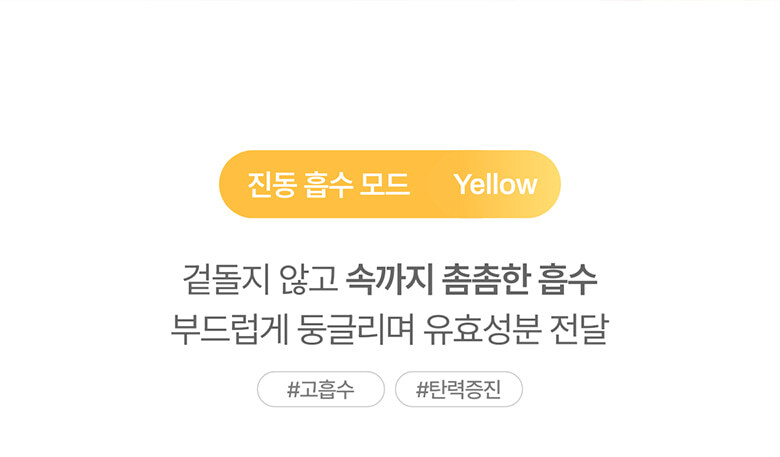 진동 흡수 모드 Yellow

겉돌지 않고 속까지 촘촘한 흡수
부드럽게 둥글리며 유효성분 전달

#고흡수 #탄력증진