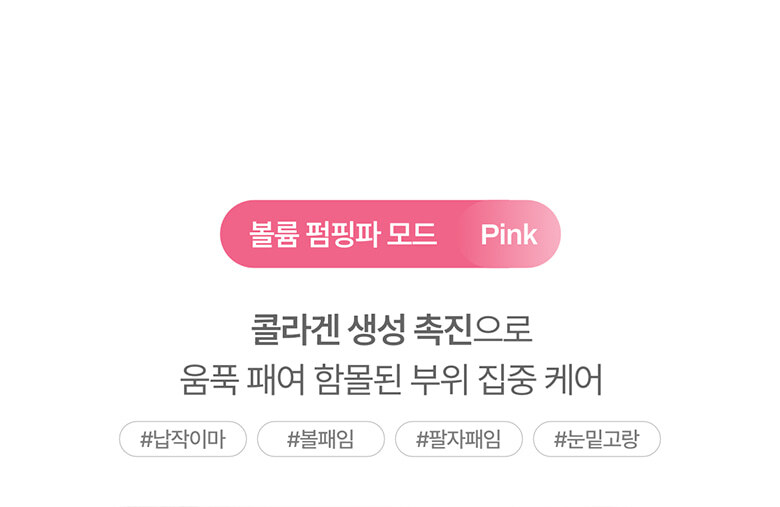 볼륨 펌핑파 모드 Pink

콜라겐 생성 촉진으로
움푹 패여 함몰된 부위 집중 케어

#납작이마 #볼패임 #팔자패임 #눈밑고랑