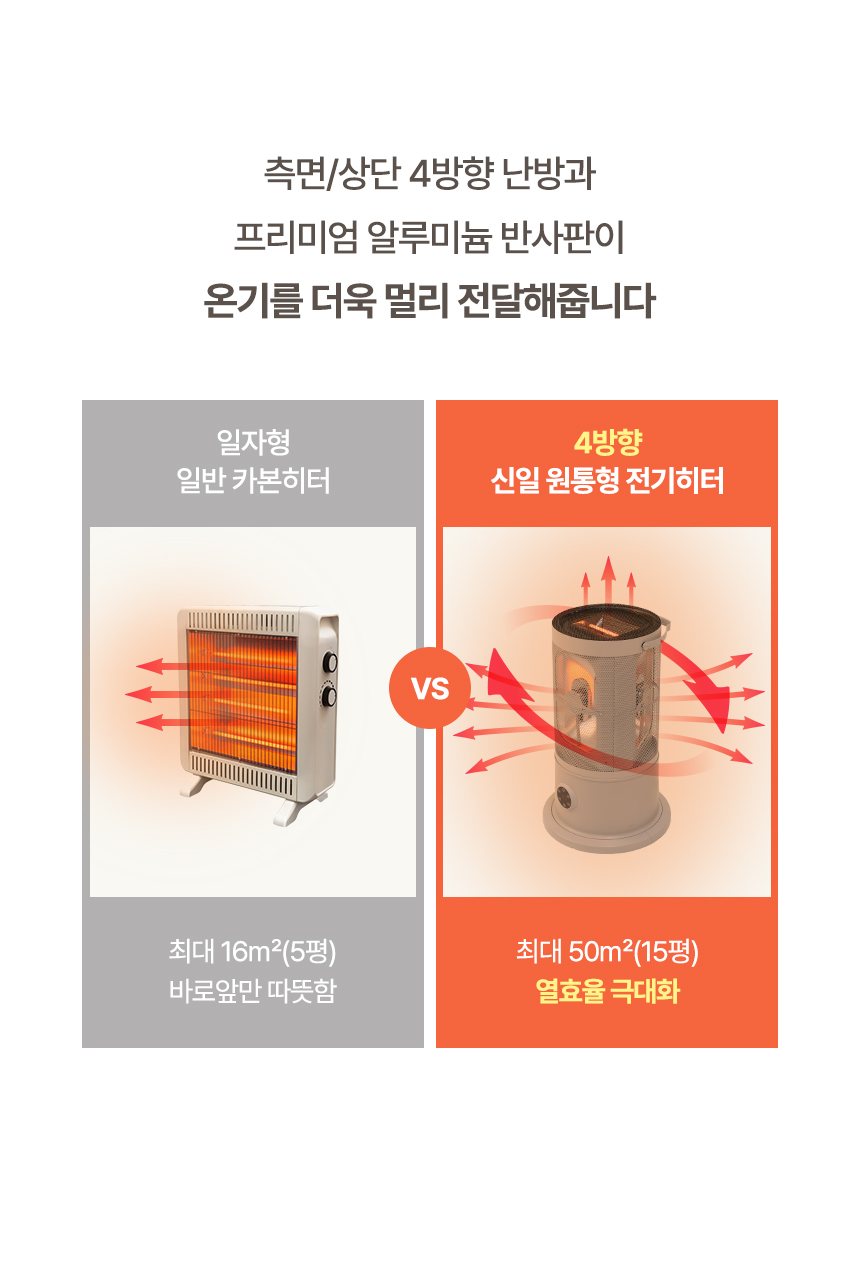 측면/상단 4방향 난방과
프리미엄 알루미늄 반사판이
온기를 더욱 멀리 전달해줍니다

일자형
일반 카본히터

최대 16m²(5평)
바로앞만 따뜻함

VS

4방향
신일 원통형 전기히터

최대 50m²(15평)
열효율 극대화