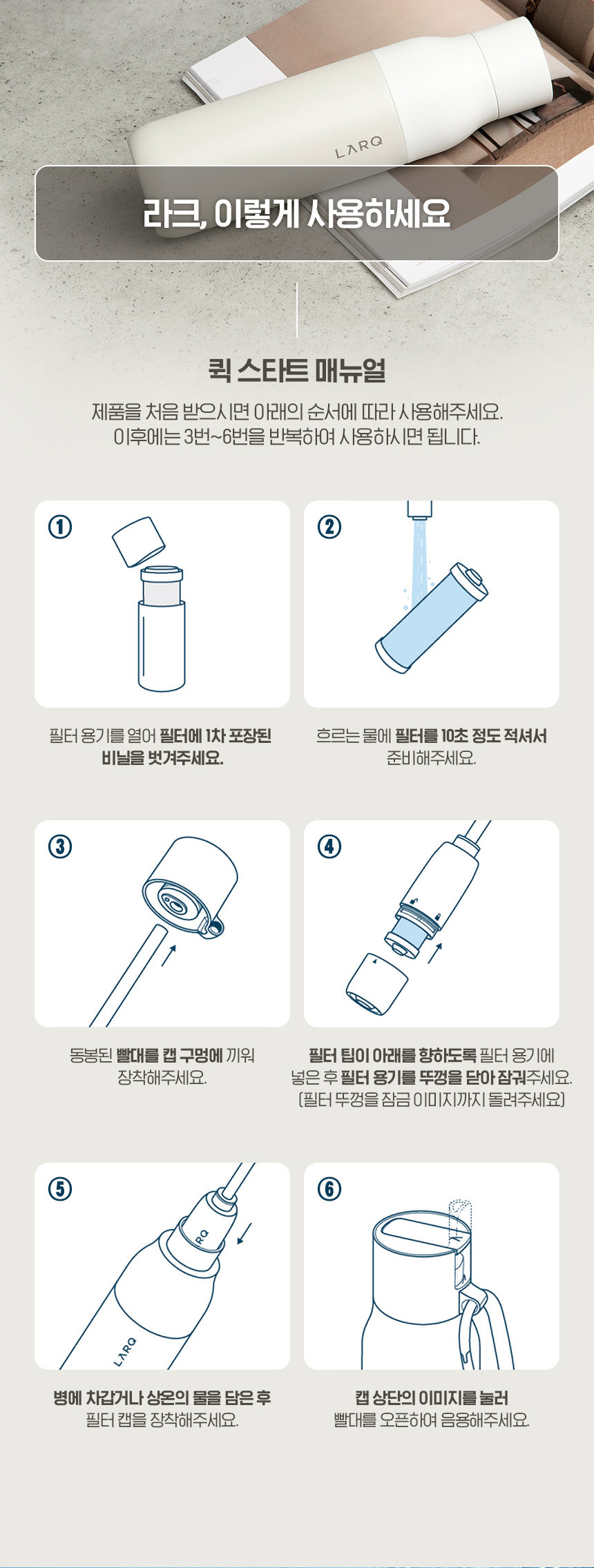 LARQ

라크, 이렇게 사용하세요

퀵 스타트 매뉴얼

제품을 처음 받으시면 아래의 순서에 따라 사용해주세요.
이후에는 3번~6번을 반복하여 사용하시면 됩니다.

①

필터 용기를 열어 필터에 1차 포장된 비닐을 벗겨주세요.

②

흐르는 물에 필터를 10초 정도 적셔서 준비해주세요.

③

동봉된 빨대를 캡 구멍에 끼워 장착해주세요.

④

필터 팁이 아래를 향하도록 필터 용기에 넣은 후 필터 용기를 뚜껑을 닫아 잠궈주세요.
(필터 뚜껑을 잠금 이미지까지 돌려주세요)

⑤

RQ

LARQ

병에 차갑거나 상온의 물을 담은 후 필터 캡을 장착해주세요.

⑥

캡 상단의 이미지를 눌러 빨대를 오픈하여 음용해주세요.