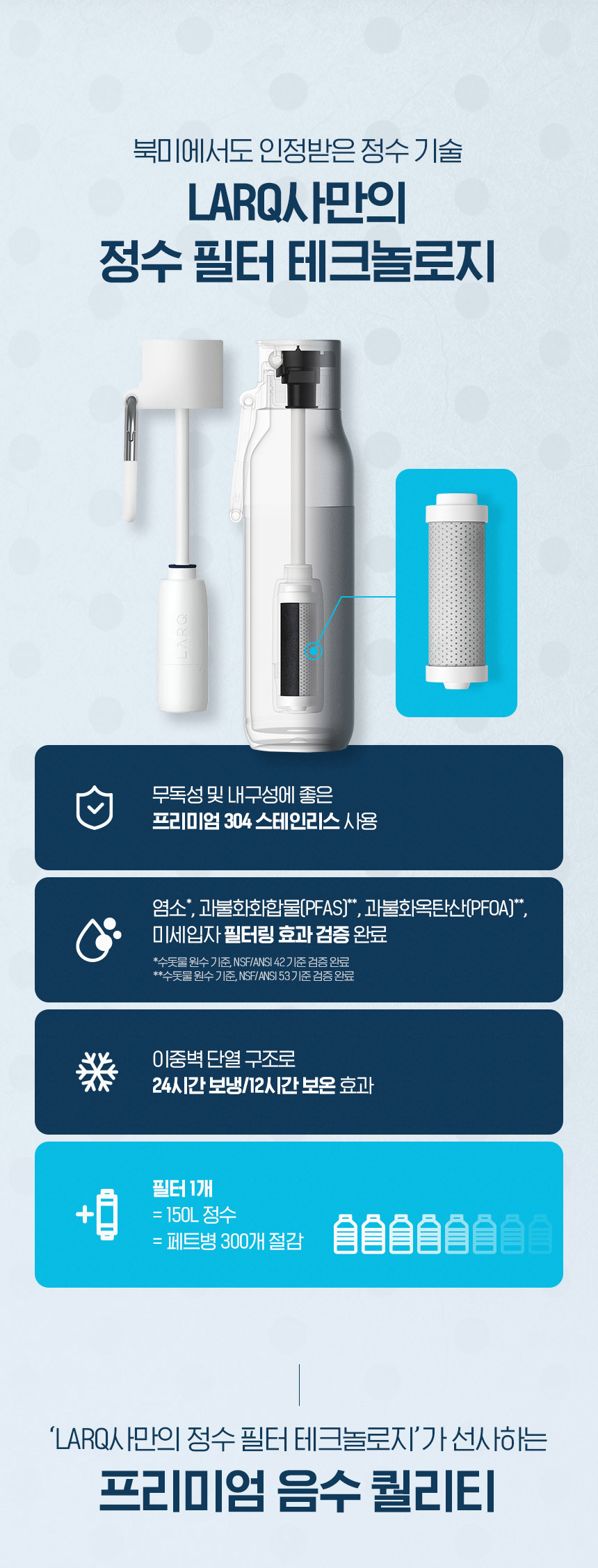 북미에서도 인정받은 정수 기술

LARQ사만의
정수 필터 테크놀로지

LARQ

무독성 및 내구성에 좋은
프리미엄 304 스테인리스 사용

염소*, 과불화화합물(PFAS)**, 과불화옥탄산(PFOA)**,
미세입자 필터링 효과 검증 완료

*수돗물 원수 기준, NSF/ANSI 42 기준 검증 완료
**수돗물 원수 기준, NSF/ANSI 53 기준 검증 완료

이중벽 단열 구조로
24시간 보냉/12시간 보온 효과

필터 1개
= 150L 정수
= 페트병 300개 절감

'LARQ사만의 정수 필터 테크놀로지'가 선사하는
프리미엄 음수 퀄리티