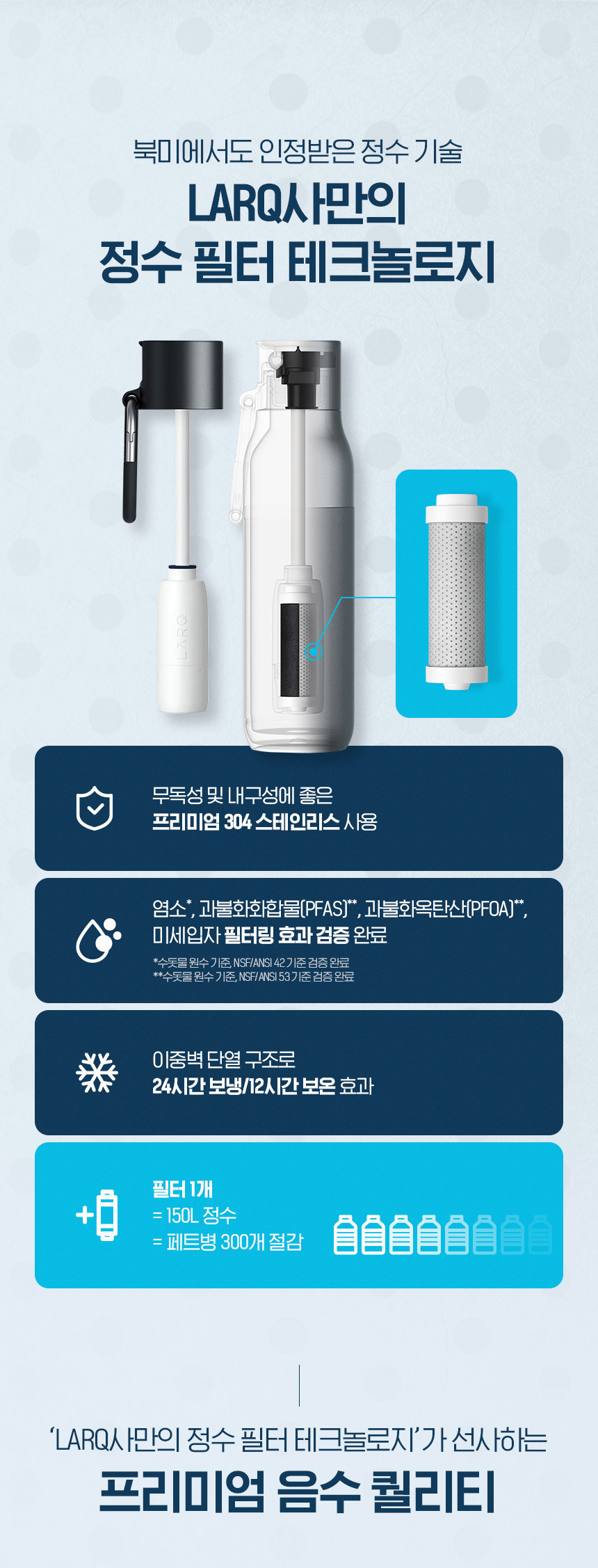 북미에서도 인정받은 정수 기술

LARQ사만의
정수 필터 테크놀로지

LARQ

무독성 및 내구성에 좋은
프리미엄 304 스테인리스 사용

염소*, 과불화화합물(PFAS)**, 과불화옥탄산(PFOA)**,
미세입자 필터링 효과 검증 완료

*수돗물 원수 기준, NSF/ANSI 42 기준 검증 완료
**수돗물 원수 기준, NSF/ANSI 53 기준 검증 완료

이중벽 단열 구조로
24시간 보냉/12시간 보온 효과

필터 1개
= 150L 정수
= 페트병 300개 절감

'LARQ사만의 정수 필터 테크놀로지'가 선사하는
프리미엄 음수 퀄리티