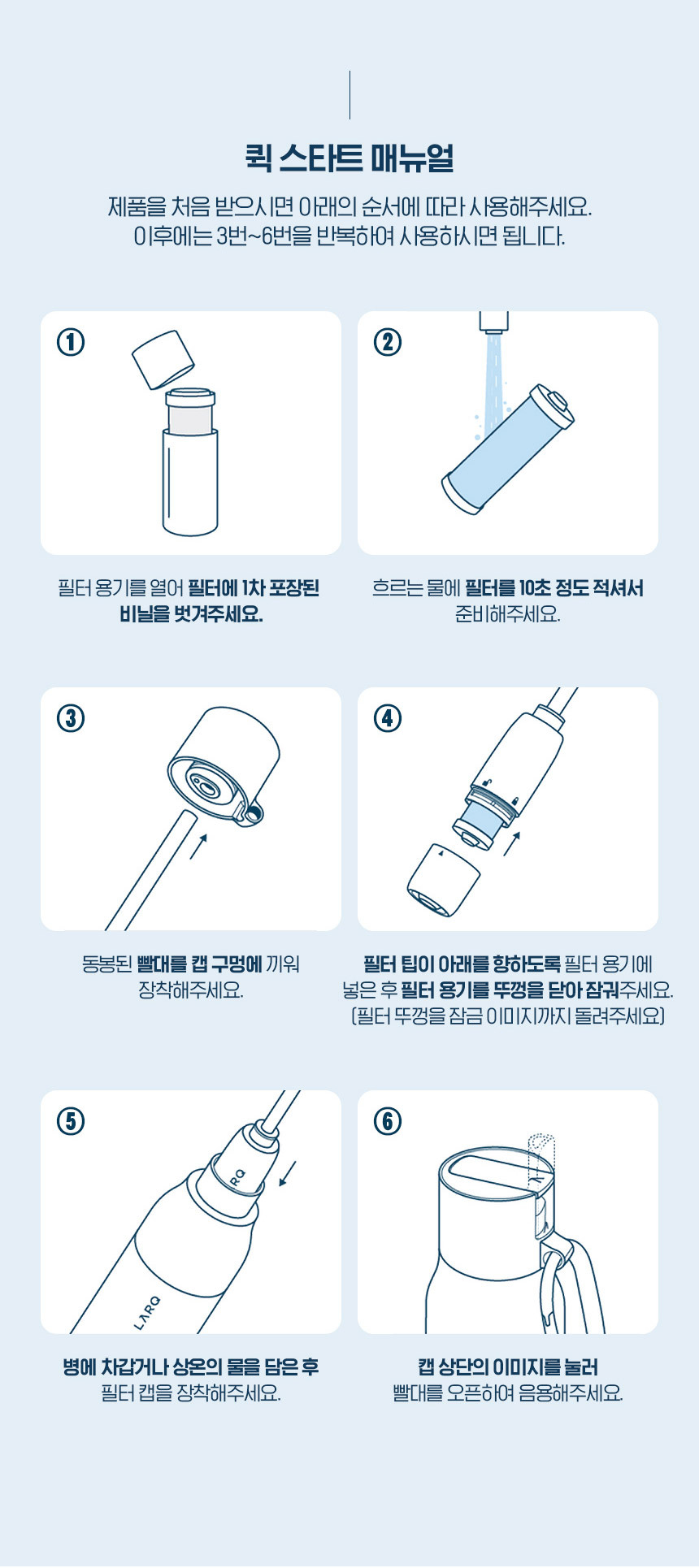 퀵 스타트 매뉴얼

제품을 처음 받으시면 아래의 순서에 따라 사용해주세요.
이후에는 3번~6번을 반복하여 사용하시면 됩니다.

①

필터 용기를 열어 필터에 1차 포장된 비닐을 벗겨주세요.

②

흐르는 물에 필터를 10초 정도 적셔서 준비해주세요.

③

동봉된 빨대를 캡 구멍에 끼워 장착해주세요.

④

필터 팁이 아래를 향하도록 필터 용기에 넣은 후 필터 용기를 뚜껑을 닫아 잠궈주세요.
(필터 뚜껑을 잠금 이미지까지 돌려주세요)

⑤

RQ

LARQ

병에 차갑거나 상온의 물을 담은 후 필터 캡을 장착해주세요.

⑥

캡 상단의 이미지를 눌러 빨대를 오픈하여 음용해주세요.