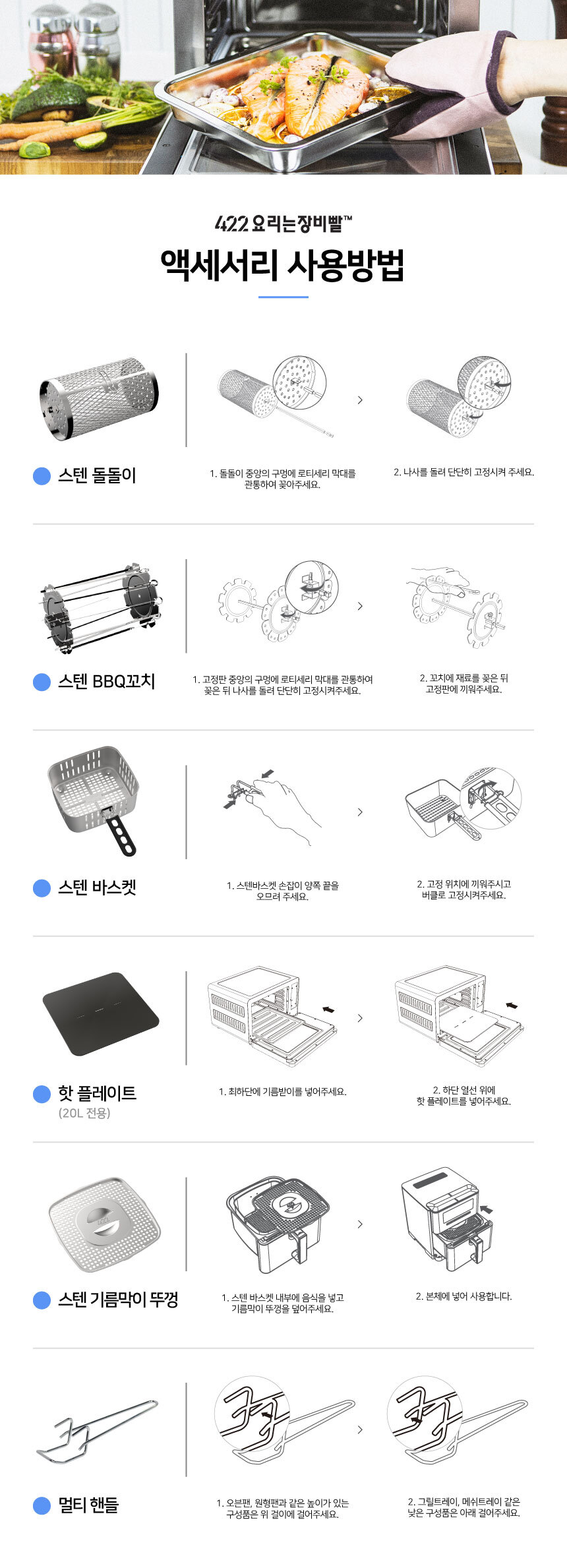 422 요리는장비빨™
액세서리 사용방법

스텐 돌돌이

1. 돌돌이 중앙의 구멍에 로티세리 막대를 관통하여 꽂아주세요.

2. 나사를 돌려 단단히 고정시켜 주세요.

스텐 BBQ꼬치

1. 고정판 중앙의 구멍에 로티세리 막대를 관통하여 꽂은 뒤 나사를 돌려 단단히 고정시켜주세요.

2. 꼬치에 재료를 꽂은 뒤 고정판에 끼워주세요.

스텐 바스켓

1. 스텐바스켓 손잡이 양쪽 끝을 오므려 주세요.

2. 고정 위치에 끼워주시고 버클로 고정시켜주세요.

핫 플레이트
(20L 전용)

1. 최하단에 기름받이를 넣어주세요.

2. 하단 열선 위에 핫 플레이트를 넣어주세요.

스텐 기름막이 뚜껑

1. 스텐 바스켓 내부에 음식을 넣고 기름막이 뚜껑을 덮어주세요.

2. 본체에 넣어 사용합니다.

멀티 핸들

1. 오븐팬, 원형팬과 같은 높이가 있는 구성품은 위 걸이에 걸어주세요.

2. 그릴트레이, 메쉬트레이 같은 낮은 구성품은 아래 걸어주세요.