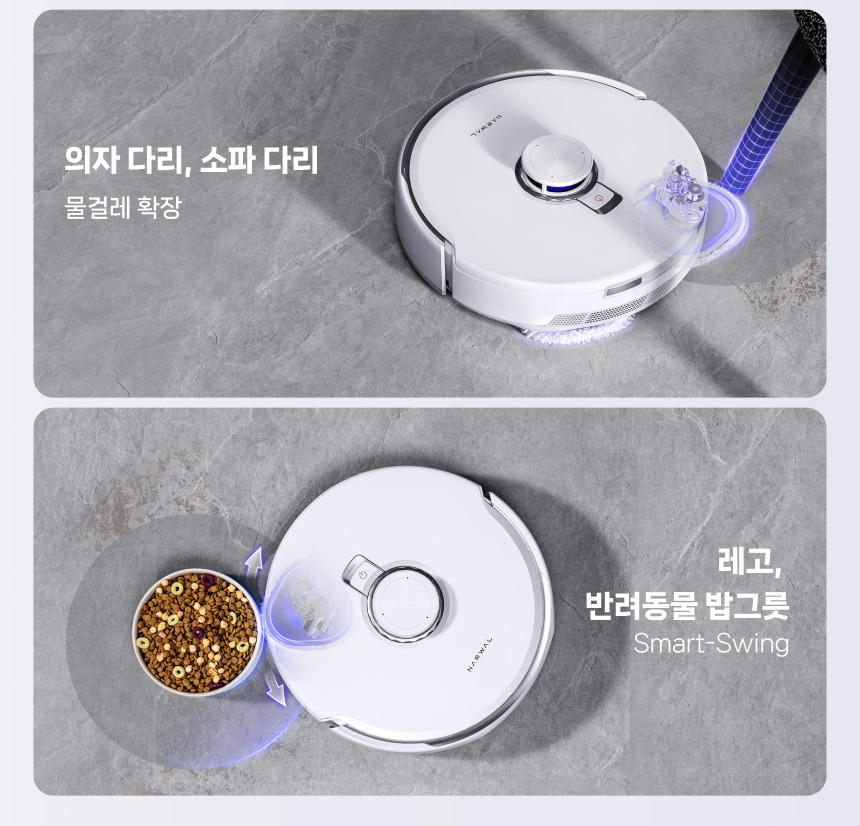 의자 다리, 소파 다리
물걸레 확장

NARWAL

레고,
반려동물 밥그릇
Smart-Swing

NARWAL