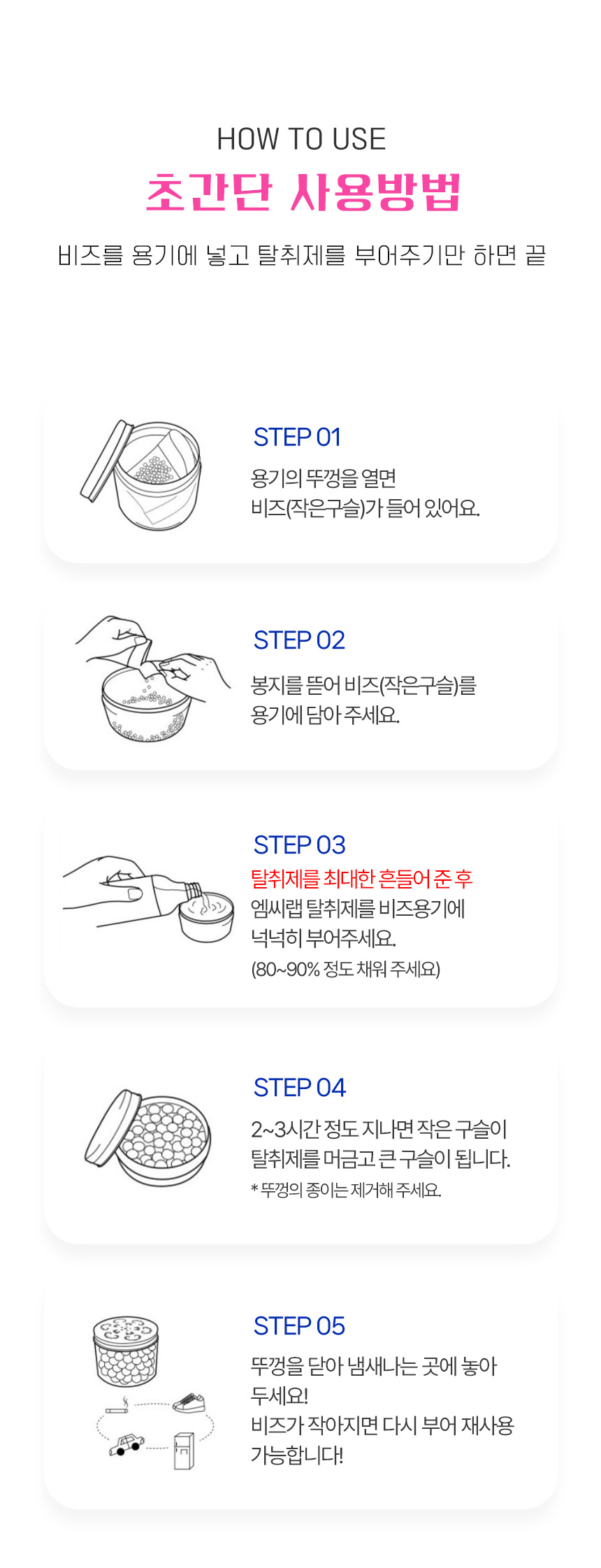 HOW TO USE

초간단 사용방법

비즈를 용기에 넣고 탈취제를 부어주기만 하면 끝

STEP 01

용기의 뚜껑을 열면
비즈(작은구슬)가 들어 있어요.

STEP 02

봉지를 뜯어 비즈(작은구슬)를
용기에 담아 주세요.

STEP 03

탈취제를 최대한 흔들어 준 후
엠씨랩 탈취제를 비즈용기에
넉넉히 부어주세요.
(80~90% 정도 채워 주세요)

STEP 04

2~3시간 정도 지나면 작은 구슬이
탈취제를 머금고 큰 구슬이 됩니다.
* 뚜껑의 종이는 제거해 주세요.

STEP 05

뚜껑을 닫아 냄새나는 곳에 놓아
두세요!
비즈가 작아지면 다시 부어 재사용
가능합니다!