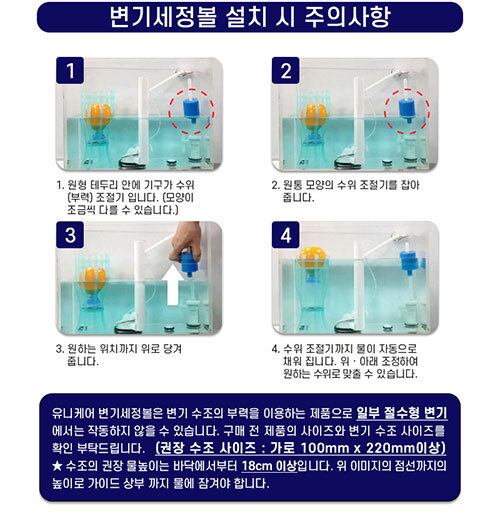 변기세정볼 설치 시 주의사항

1

1. 원형 테두리 안에 기구가 수위 (부력) 조절기 입니다. (모양이 조금씩 다를 수 있습니다.)

2

2. 원통 모양의 수위 조절기를 잡아 줍니다.

3

3. 원하는 위치까지 위로 당겨 줍니다.

4

4. 수위 조절기까지 물이 자동으로 채워 집니다. 위 · 아래 조정하여 원하는 수위로 맞출 수 있습니다.

유니케어 변기세정볼은 변기 수조의 부력을 이용하는 제품으로 일부 절수형 변기에서는 작동하지 않을 수 있습니다. 구매 전 제품의 사이즈와 변기 수조 사이즈를 확인 부탁드립니다. (권장 수조 사이즈 : 가로 100mm x 220mm이상)
★ 수조의 권장 물높이는 바닥에서부터 18cm 이상입니다. 위 이미지의 점선까지의 높이로 가이드 상부 까지 물에 잠겨야 합니다.