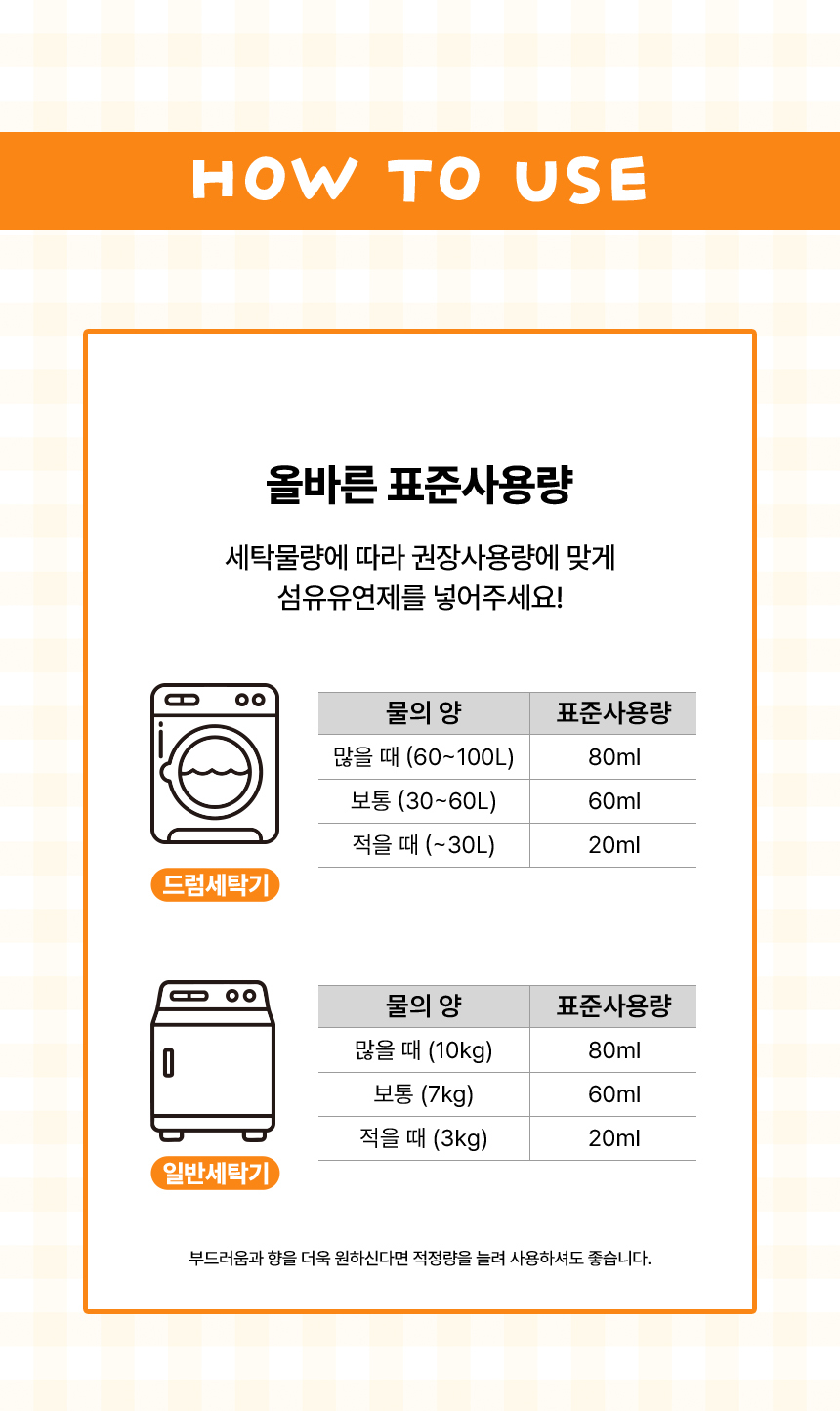 HOW TO USE

올바른 표준사용량

세탁물량에 따라 권장사용량에 맞게
섬유유연제를 넣어주세요!

| 물의 양 | 표준사용량 |
|---|---|
| 많을 때 (60~100L) | 80ml |
| 보통 (30~60L) | 60ml |
| 적을 때 (~30L) | 20ml |

드럼세탁기

| 물의 양 | 표준사용량 |
|---|---|
| 많을 때 (10kg) | 80ml |
| 보통 (7kg) | 60ml |
| 적을 때 (3kg) | 20ml |

일반세탁기

부드러움과 향을 더욱 원하신다면 적정량을 늘려 사용하셔도 좋습니다.