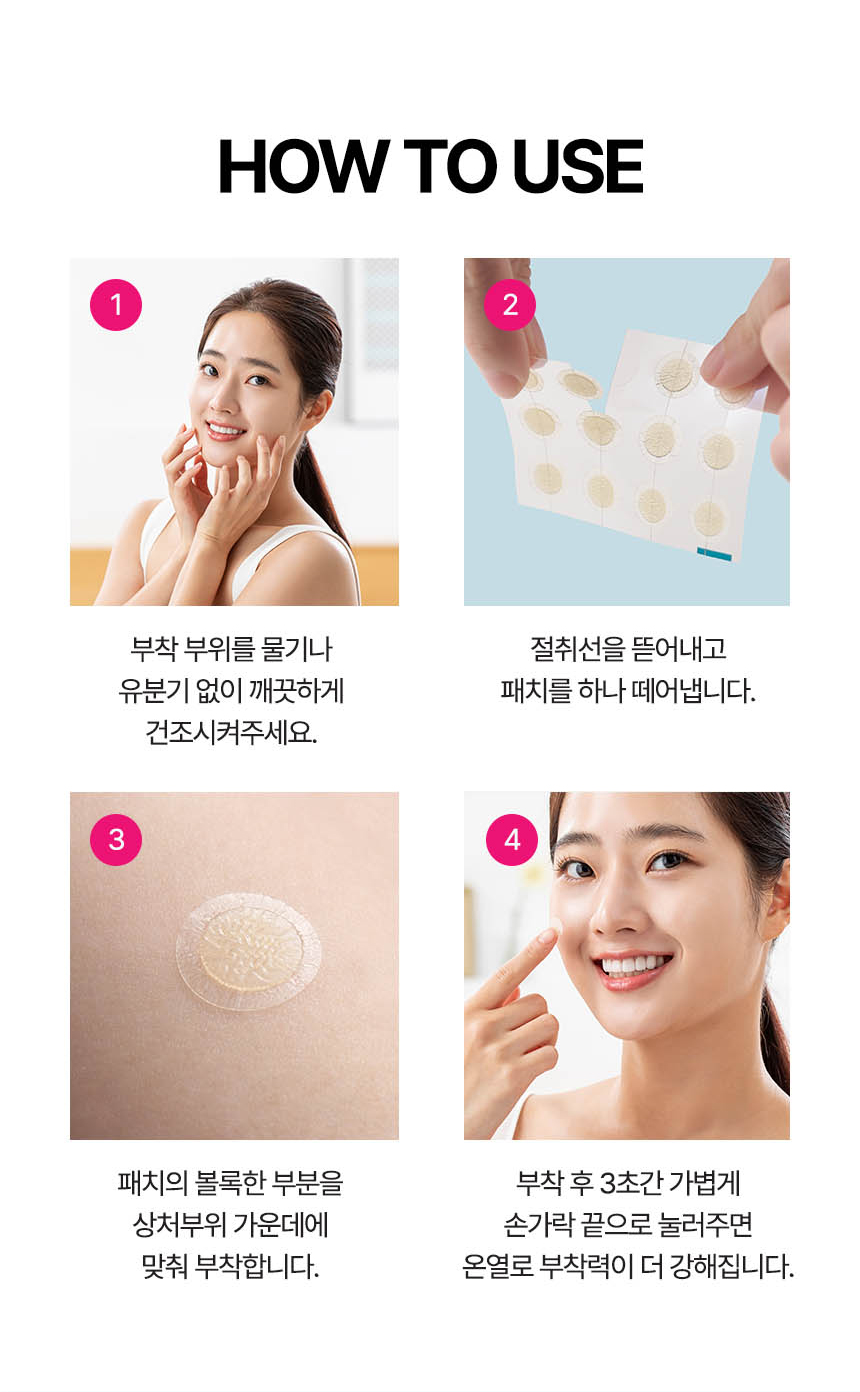 HOW TO USE

1

부착 부위를 물기나 유분기 없이 깨끗하게 건조시켜주세요.

2

절취선을 뜯어내고 패치를 하나 떼어냅니다.

3

패치의 볼록한 부분을 상처부위 가운데에 맞춰 부착합니다.

4

부착 후 3초간 가볍게 손가락 끝으로 눌러주면 온열로 부착력이 더 강해집니다.