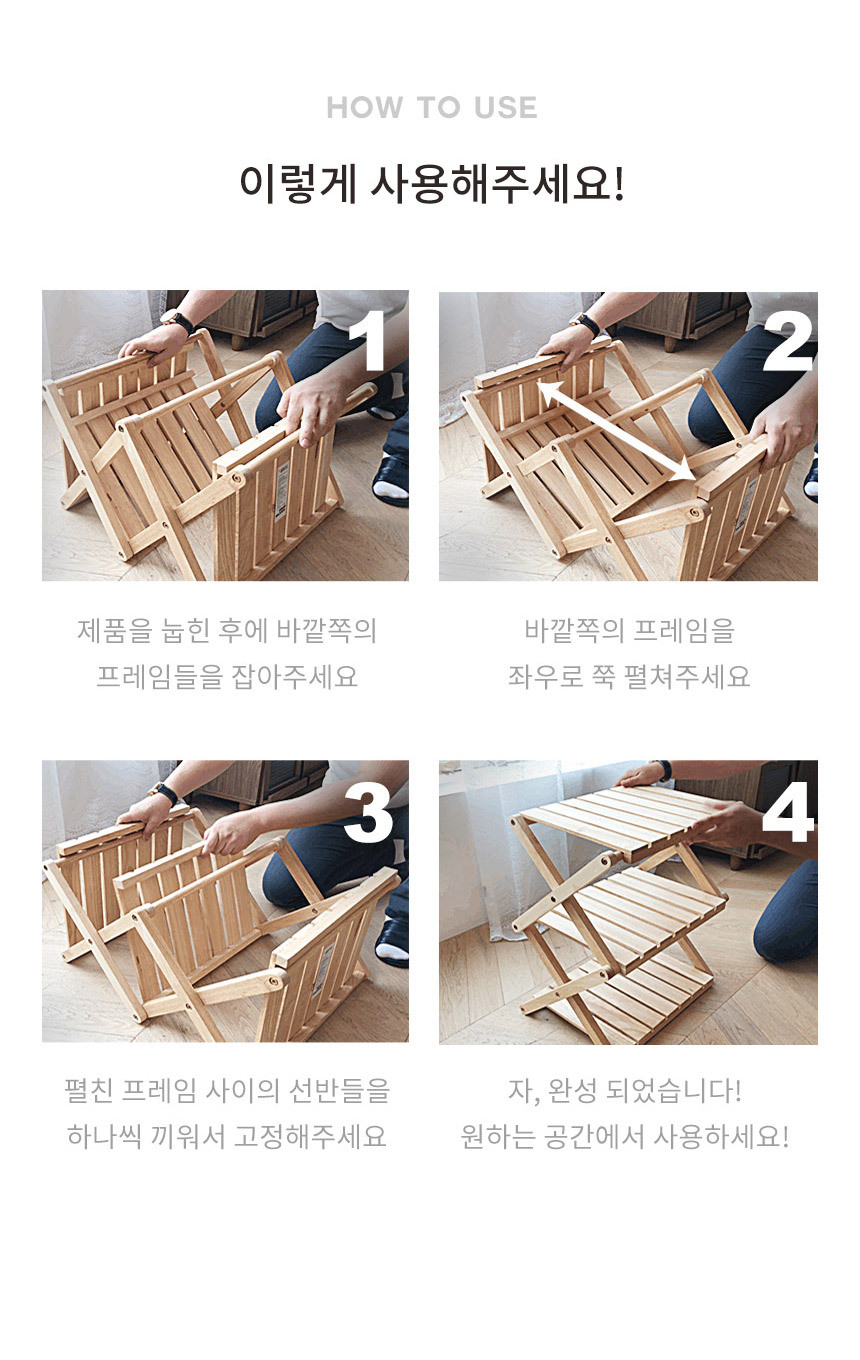 HOW TO USE

이렇게 사용해주세요!

1

제품을 눕힌 후에 바깥쪽의 프레임들을 잡아주세요

2

바깥쪽의 프레임을 좌우로 쭉 펼쳐주세요

3

펼친 프레임 사이의 선반들을 하나씩 끼워서 고정해주세요

4

자, 완성 되었습니다! 원하는 공간에서 사용하세요!