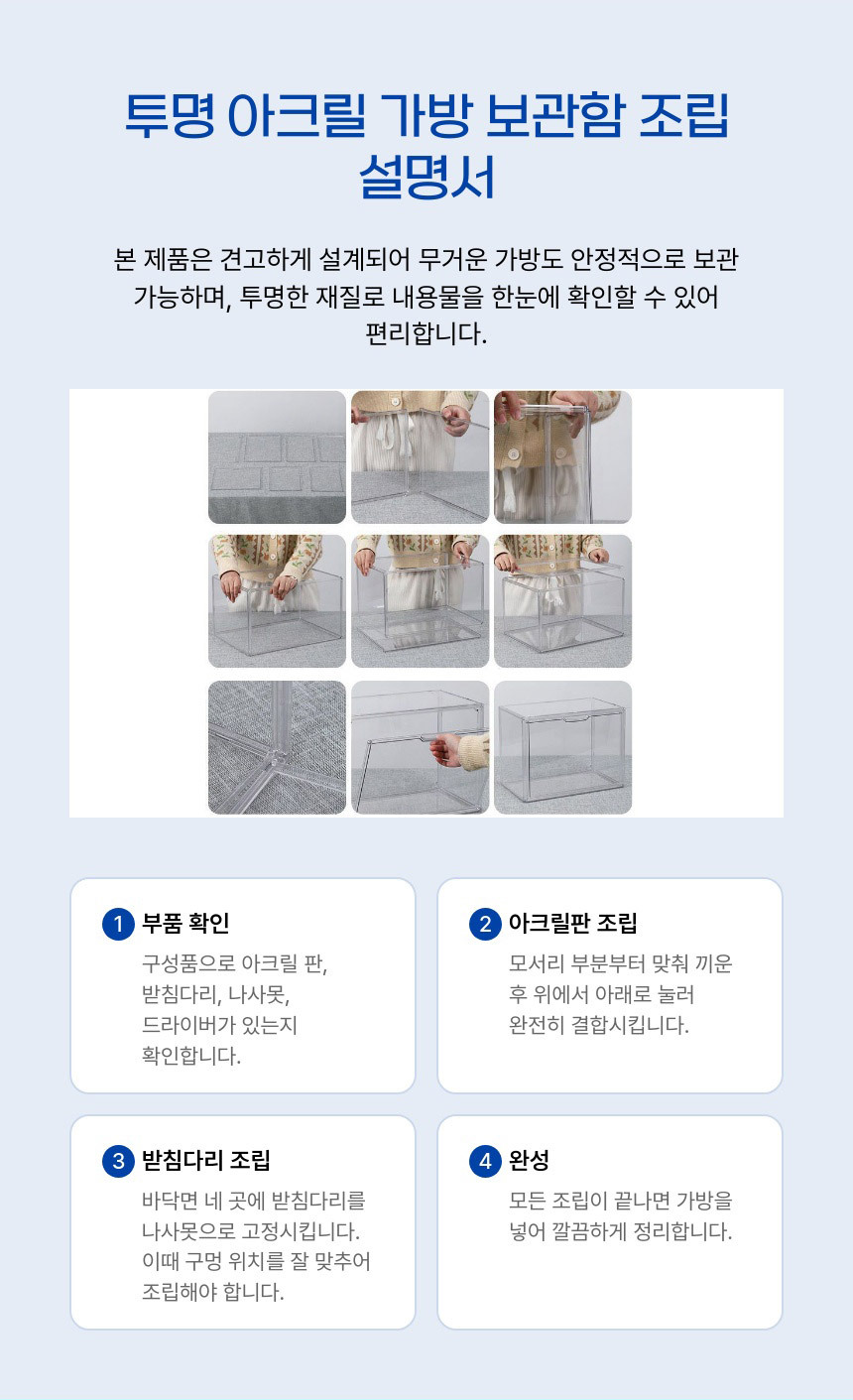 투명 아크릴 가방 보관함 조립 설명서

본 제품은 견고하게 설계되어 무거운 가방도 안정적으로 보관 가능하며, 투명한 재질로 내용물을 한눈에 확인할 수 있어 편리합니다.

1 부품 확인
구성품으로 아크릴 판, 받침다리, 나사못, 드라이버가 있는지 확인합니다.

2 아크릴판 조립
모서리 부분부터 맞춰 끼운 후 위에서 아래로 눌러 완전히 결합시킵니다.

3 받침다리 조립
바닥면 네 곳에 받침다리를 나사못으로 고정시킵니다. 이때 구멍 위치를 잘 맞추어 조립해야 합니다.

4 완성
모든 조립이 끝나면 가방을 넣어 깔끔하게 정리합니다.