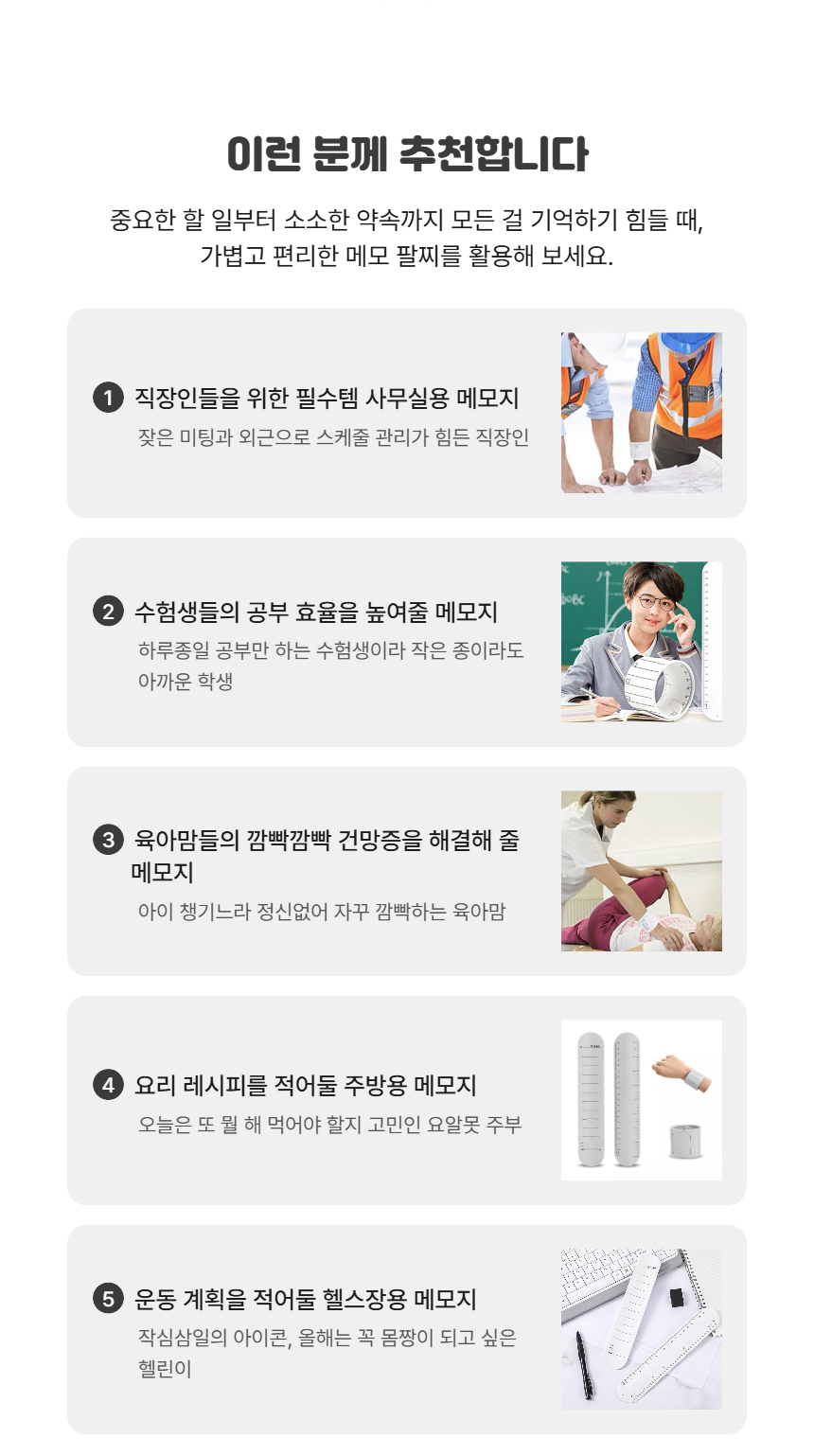 이런 분께 추천합니다

중요한 할 일부터 소소한 약속까지 모든 걸 기억하기 힘들 때, 가볍고 편리한 메모 팔찌를 활용해 보세요.

1 직장인들을 위한 필수템 사무실용 메모지
잦은 미팅과 외근으로 스케줄 관리가 힘든 직장인

2 수험생들의 공부 효율을 높여줄 메모지
하루종일 공부만 하는 수험생이라 작은 종이라도 아까운 학생

3 육아맘들의 깜빡깜빡 건망증을 해결해 줄 메모지
아이 챙기느라 정신없어 자꾸 깜빡하는 육아맘

4 요리 레시피를 적어둘 주방용 메모지
오늘은 또 뭘 해 먹어야 할지 고민인 요알못 주부

5 운동 계획을 적어둘 헬스장용 메모지
작심삼일의 아이콘, 올해는 꼭 몸짱이 되고 싶은 헬린이