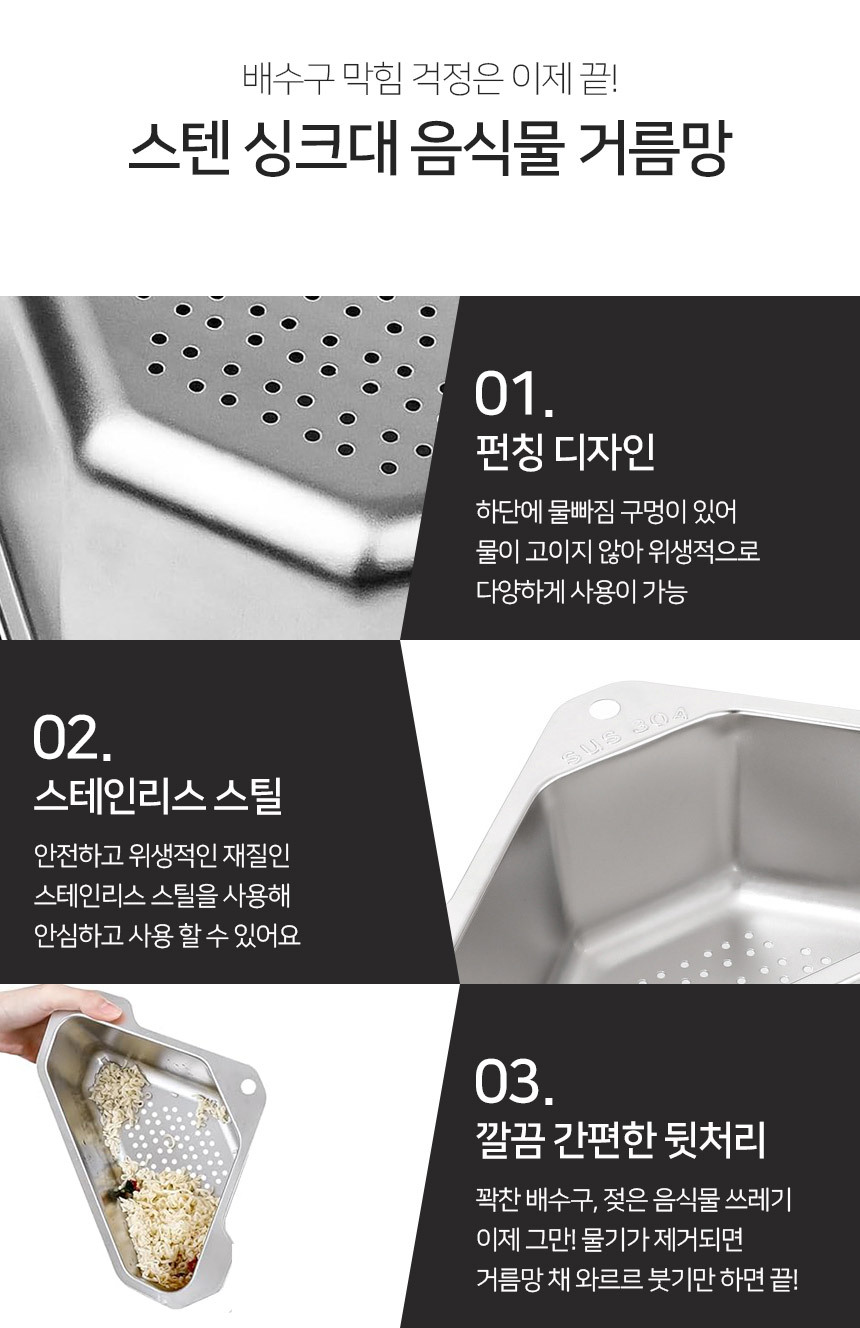 배수구 막힘 걱정은 이제 끝!

스텐 싱크대 음식물 거름망

01.

펀칭 디자인

하단에 물빠짐 구멍이 있어 물이 고이지 않아 위생적으로 다양하게 사용이 가능

02.

스테인리스 스틸

안전하고 위생적인 재질인 스테인리스 스틸을 사용해 안심하고 사용 할 수 있어요

SUS 304

03.

깔끔 간편한 뒷처리

꽉찬 배수구, 젖은 음식물 쓰레기 이제 그만! 물기가 제거되면 거름망 채 와르르 붓기만 하면 끝!