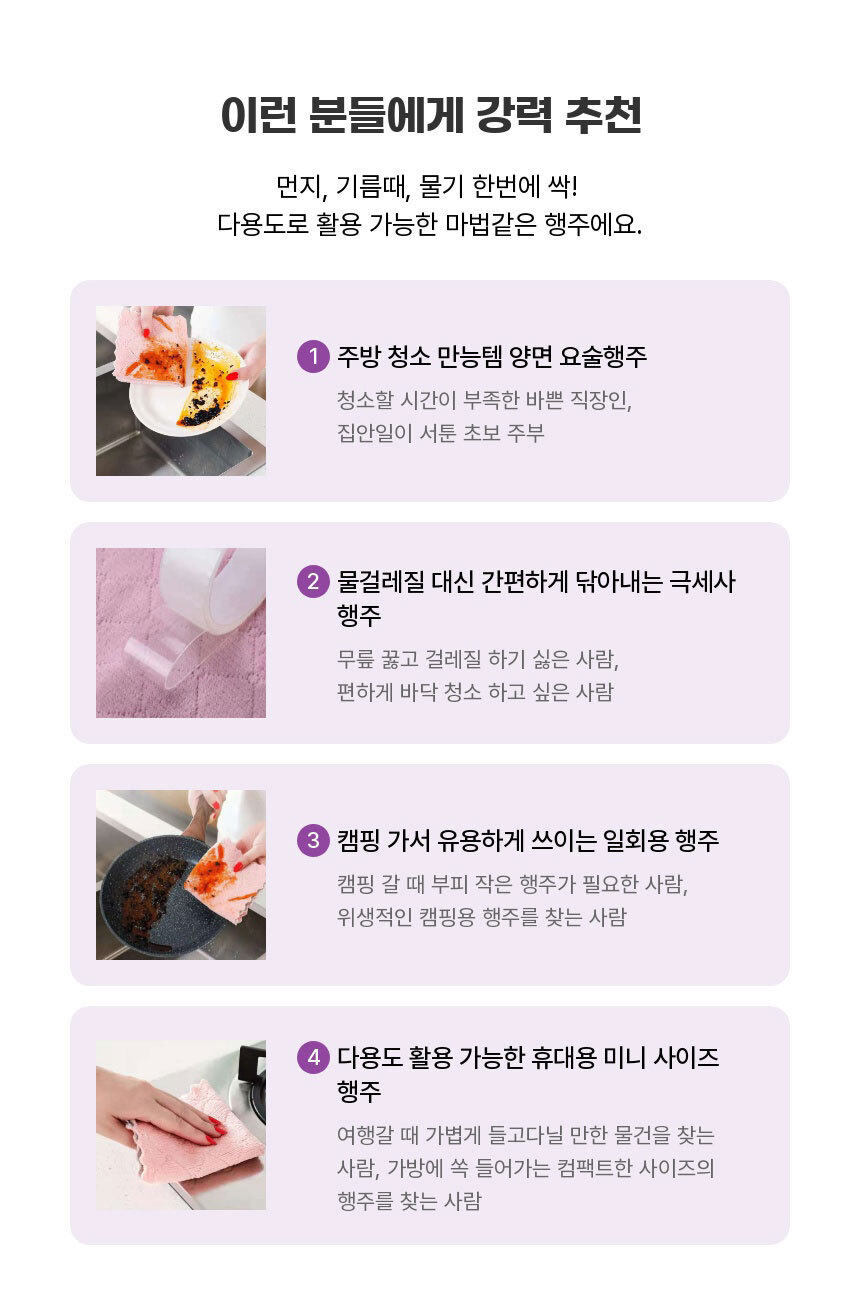 이런 분들에게 강력 추천

먼지, 기름때, 물기 한번에 싹!
다용도로 활용 가능한 마법같은 행주에요.

1 주방 청소 만능템 양면 요술행주
청소할 시간이 부족한 바쁜 직장인,
집안일이 서툰 초보 주부

2 물걸레질 대신 간편하게 닦아내는 극세사 행주
무릎 꿇고 걸레질 하기 싫은 사람,
편하게 바닥 청소 하고 싶은 사람

3 캠핑 가서 유용하게 쓰이는 일회용 행주
캠핑 갈 때 부피 작은 행주가 필요한 사람,
위생적인 캠핑용 행주를 찾는 사람

4 다용도 활용 가능한 휴대용 미니 사이즈 행주
여행갈 때 가볍게 들고다닐 만한 물건을 찾는 사람, 가방에 쏙 들어가는 컴팩트한 사이즈의 행주를 찾는 사람