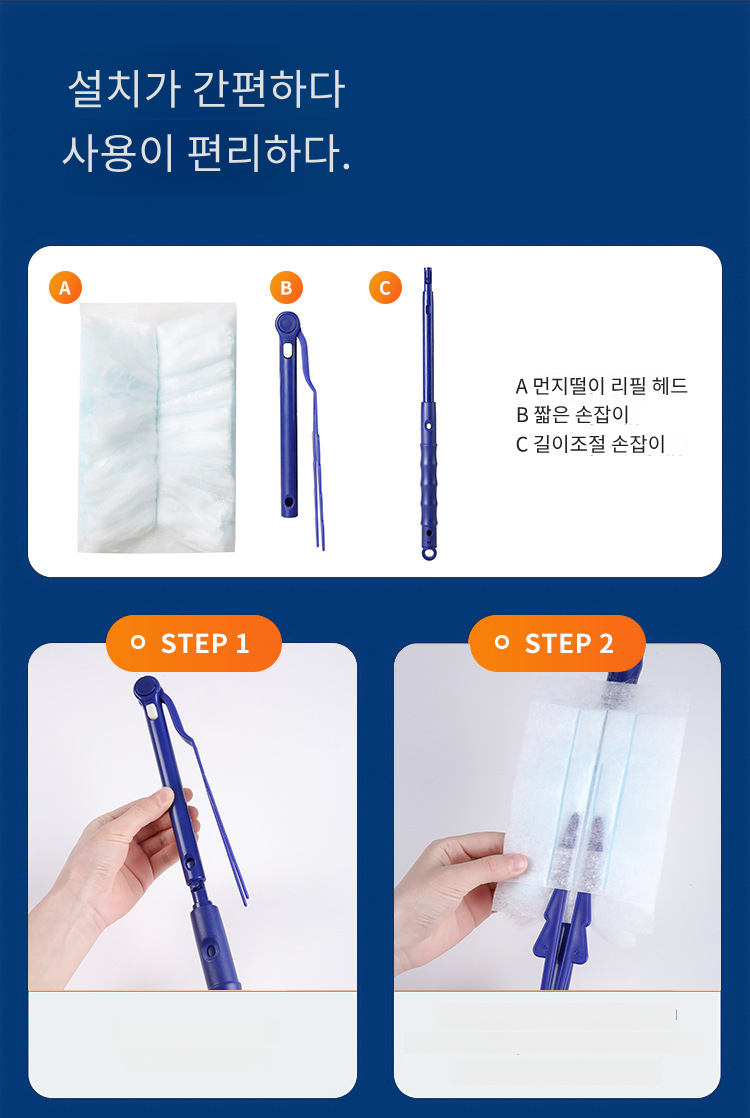 설치가 간편하다
사용이 편리하다.

A

B

C

A 먼지떨이 리필 헤드
B 짧은 손잡이
C 길이조절 손잡이

STEP 1

STEP 2