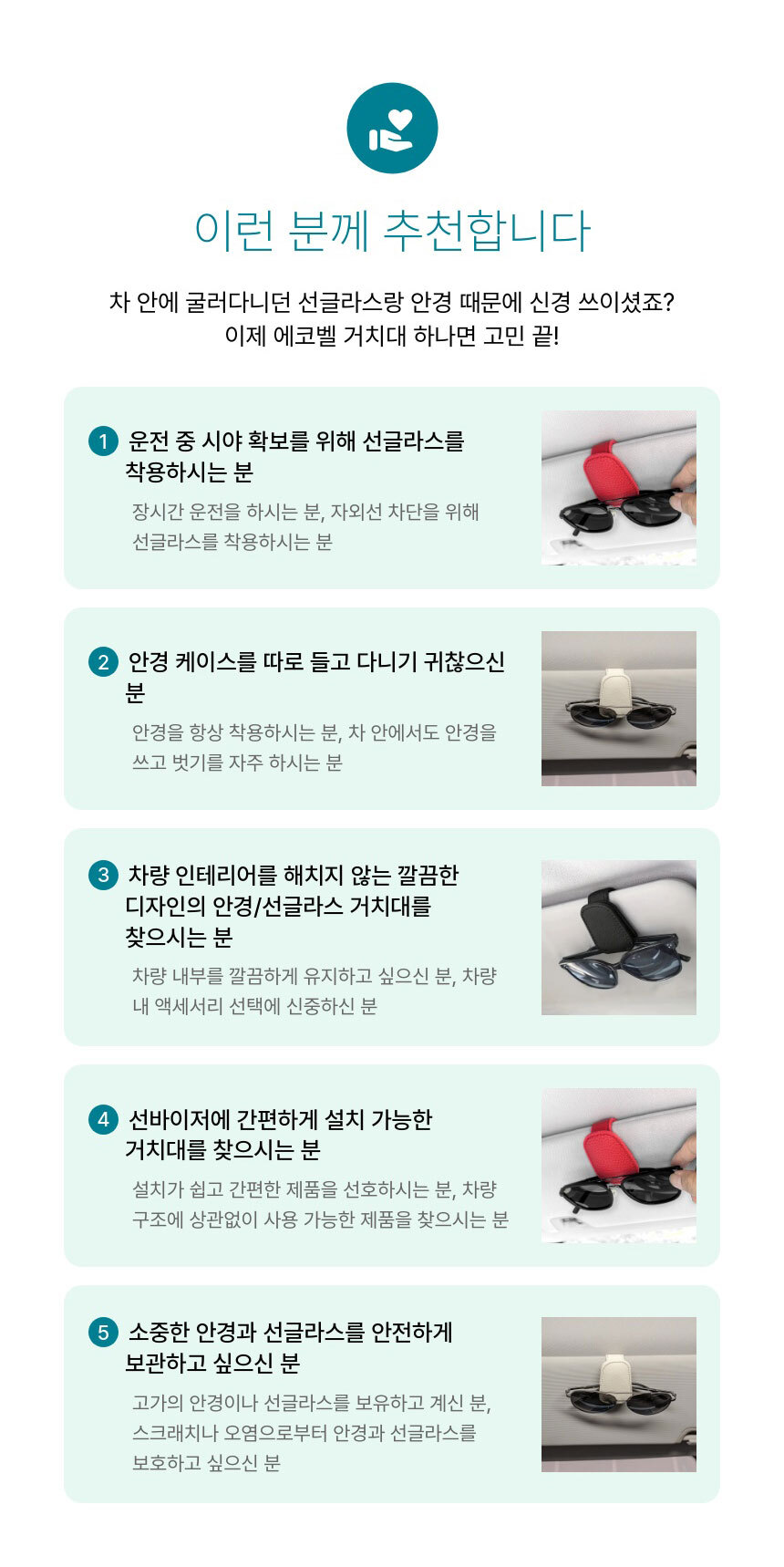 이런 분께 추천합니다

차 안에 굴러다니던 선글라스랑 안경 때문에 신경 쓰이셨죠?
이제 에코벨 거치대 하나면 고민 끝!

1 운전 중 시야 확보를 위해 선글라스를 착용하시는 분

장시간 운전을 하시는 분, 자외선 차단을 위해 선글라스를 착용하시는 분

2 안경 케이스를 따로 들고 다니기 귀찮으신 분

안경을 항상 착용하시는 분, 차 안에서도 안경을 쓰고 벗기를 자주 하시는 분

3 차량 인테리어를 해치지 않는 깔끔한 디자인의 안경/선글라스 거치대를 찾으시는 분

차량 내부를 깔끔하게 유지하고 싶으신 분, 차량 내 액세서리 선택에 신중하신 분

4 선바이저에 간편하게 설치 가능한 거치대를 찾으시는 분

설치가 쉽고 간편한 제품을 선호하시는 분, 차량 구조에 상관없이 사용 가능한 제품을 찾으시는 분

5 소중한 안경과 선글라스를 안전하게 보관하고 싶으신 분

고가의 안경이나 선글라스를 보유하고 계신 분, 스크래치나 오염으로부터 안경과 선글라스를 보호하고 싶으신 분