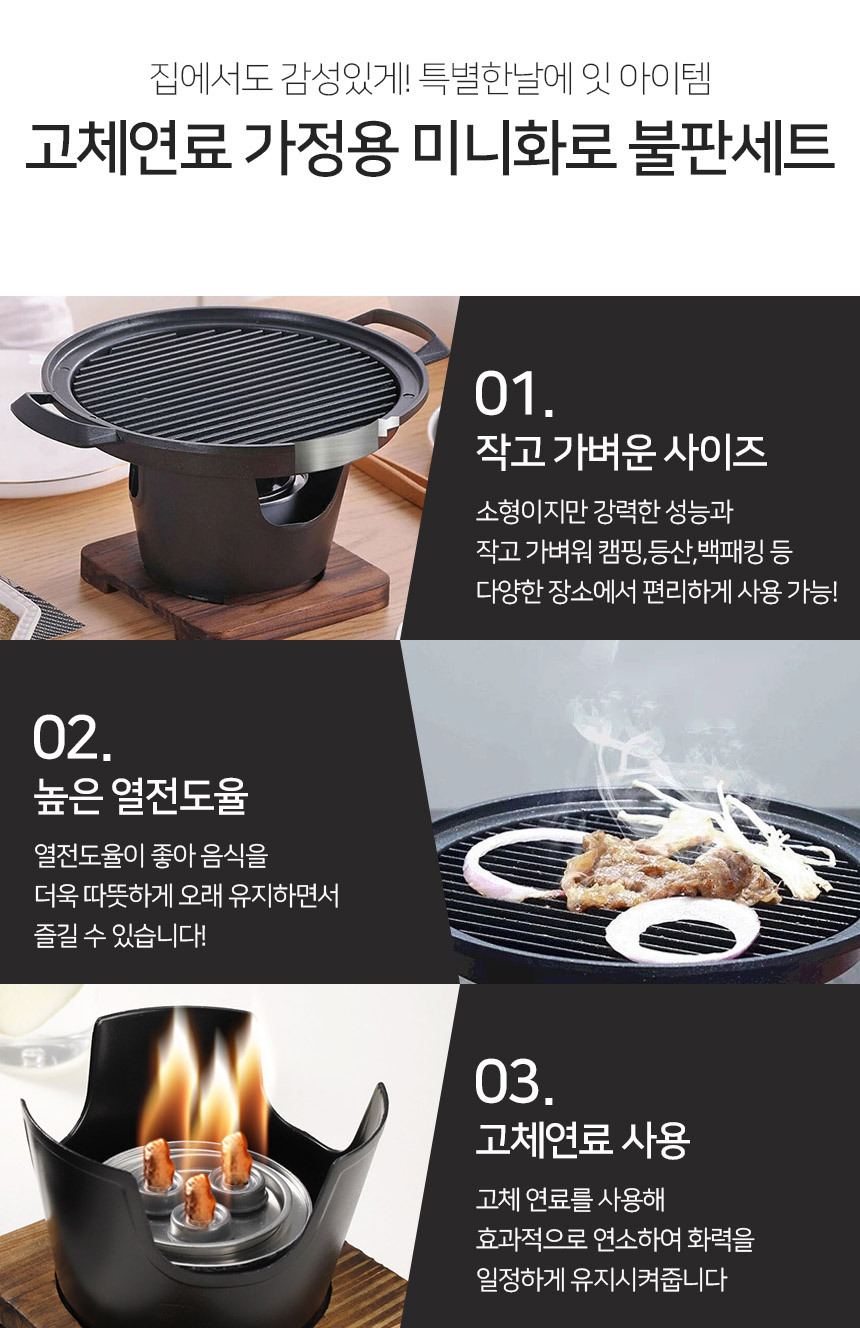 집에서도 감성있게! 특별한날에 잇 아이템

고체연료 가정용 미니화로 불판세트

01.

작고 가벼운 사이즈

소형이지만 강력한 성능과
작고 가벼워 캠핑,등산,백패킹 등
다양한 장소에서 편리하게 사용 가능!

02.

높은 열전도율

열전도율이 좋아 음식을
더욱 따뜻하게 오래 유지하면서
즐길 수 있습니다!

03.

고체연료 사용

고체 연료를 사용해
효과적으로 연소하여 화력을
일정하게 유지시켜줍니다