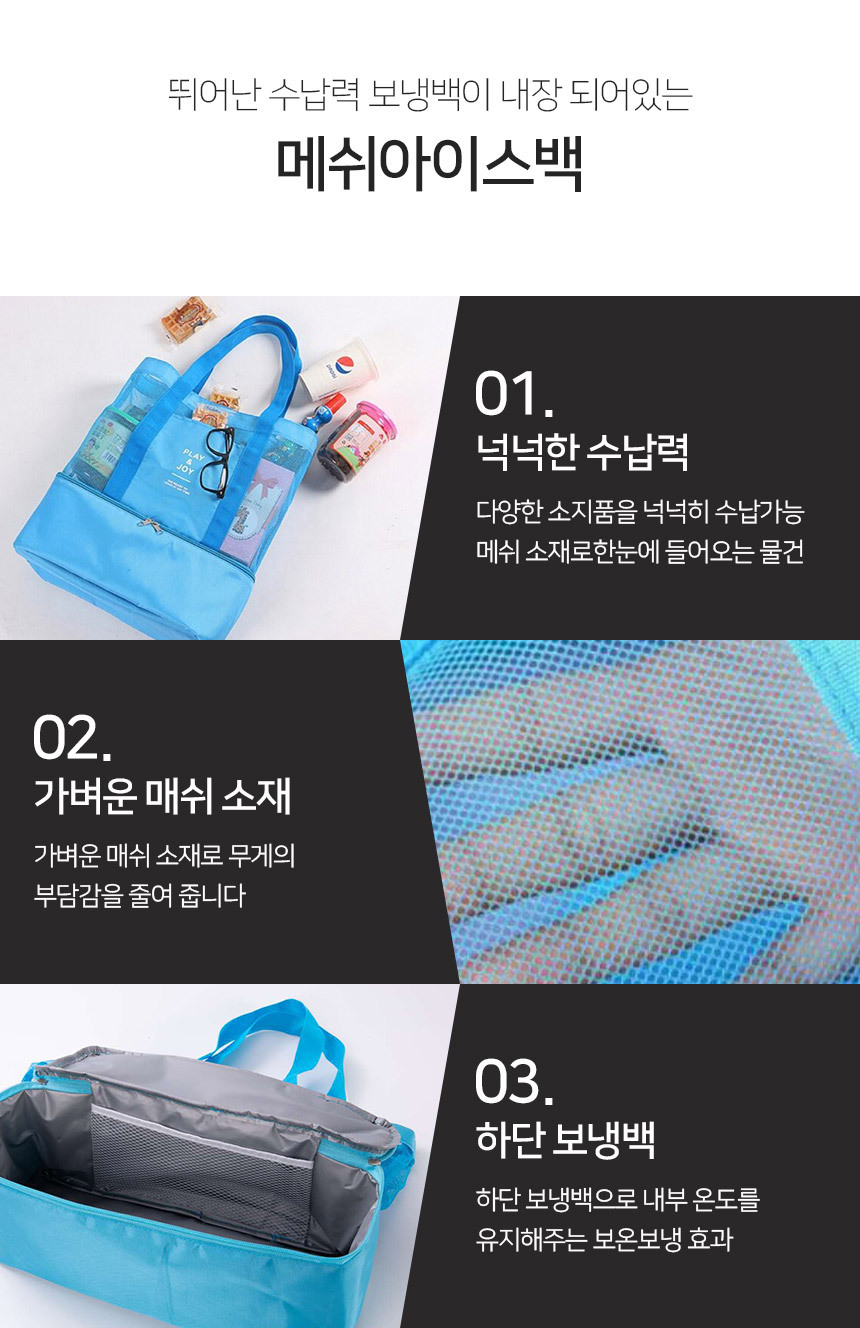 뛰어난 수납력 보냉백이 내장 되어있는

메쉬아이스백

PLAY & JOY

01.

넉넉한 수납력

다양한 소지품을 넉넉히 수납가능 메쉬 소재로한눈에 들어오는 물건

02.

가벼운 매쉬 소재

가벼운 매쉬 소재로 무게의 부담감을 줄여 줍니다

03.

하단 보냉백

하단 보냉백으로 내부 온도를 유지해주는 보온보냉 효과