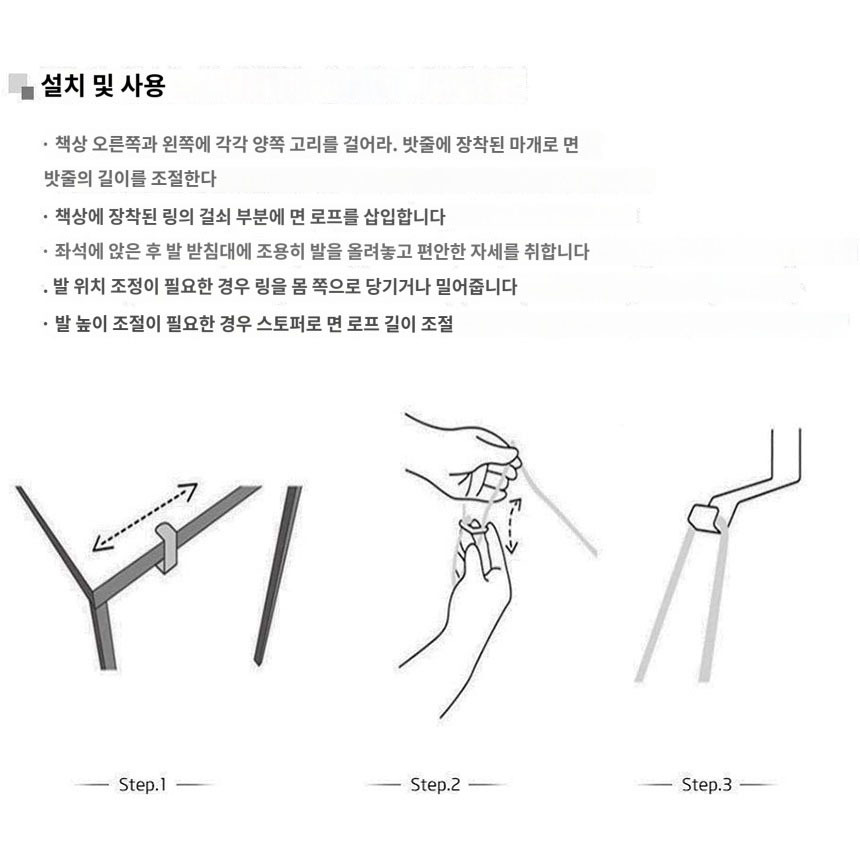 설치 및 사용

· 책상 오른쪽과 왼쪽에 각각 양쪽 고리를 걸어라. 밧줄에 장착된 마개로 면 밧줄의 길이를 조절한다

· 책상에 장착된 링의 걸쇠 부분에 면 로프를 삽입합니다

· 좌석에 앉은 후 발 받침대에 조용히 발을 올려놓고 편안한 자세를 취합니다

. 발 위치 조정이 필요한 경우 링을 몸 쪽으로 당기거나 밀어줍니다

· 발 높이 조절이 필요한 경우 스토퍼로 면 로프 길이 조절

Step.1

Step.2

Step.3