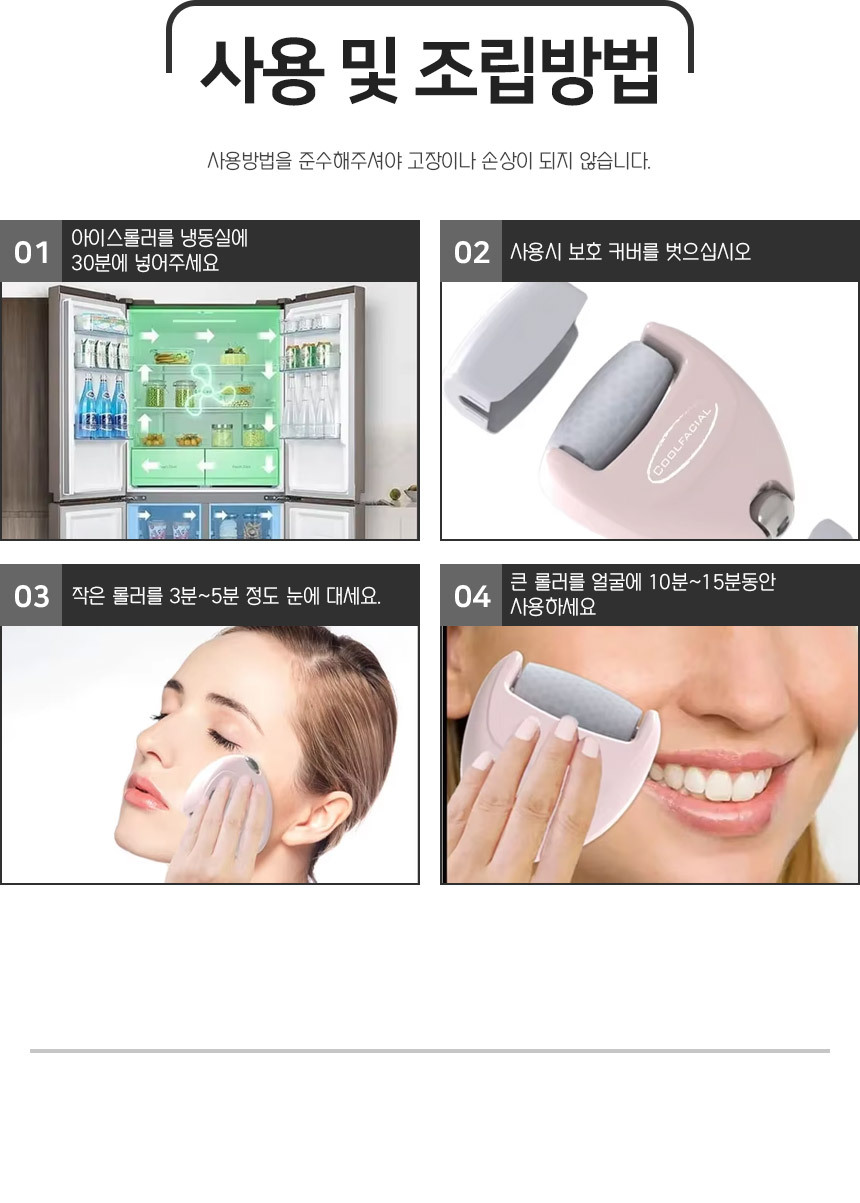 사용 및 조립방법

사용방법을 준수해주셔야 고장이나 손상이 되지 않습니다.

01 아이스롤러를 냉동실에 30분에 넣어주세요

02 사용시 보호 커버를 벗으십시오

COOLFACIAL

03 작은 롤러를 3분~5분 정도 눈에 대세요.

04 큰 롤러를 얼굴에 10분~15분동안 사용하세요