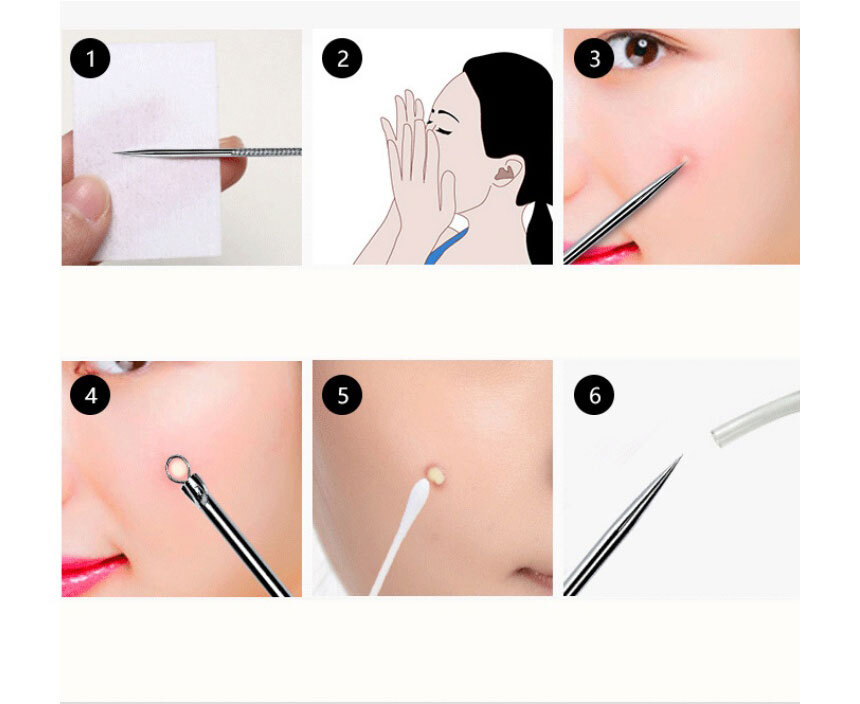 1

2

3

4

5

6