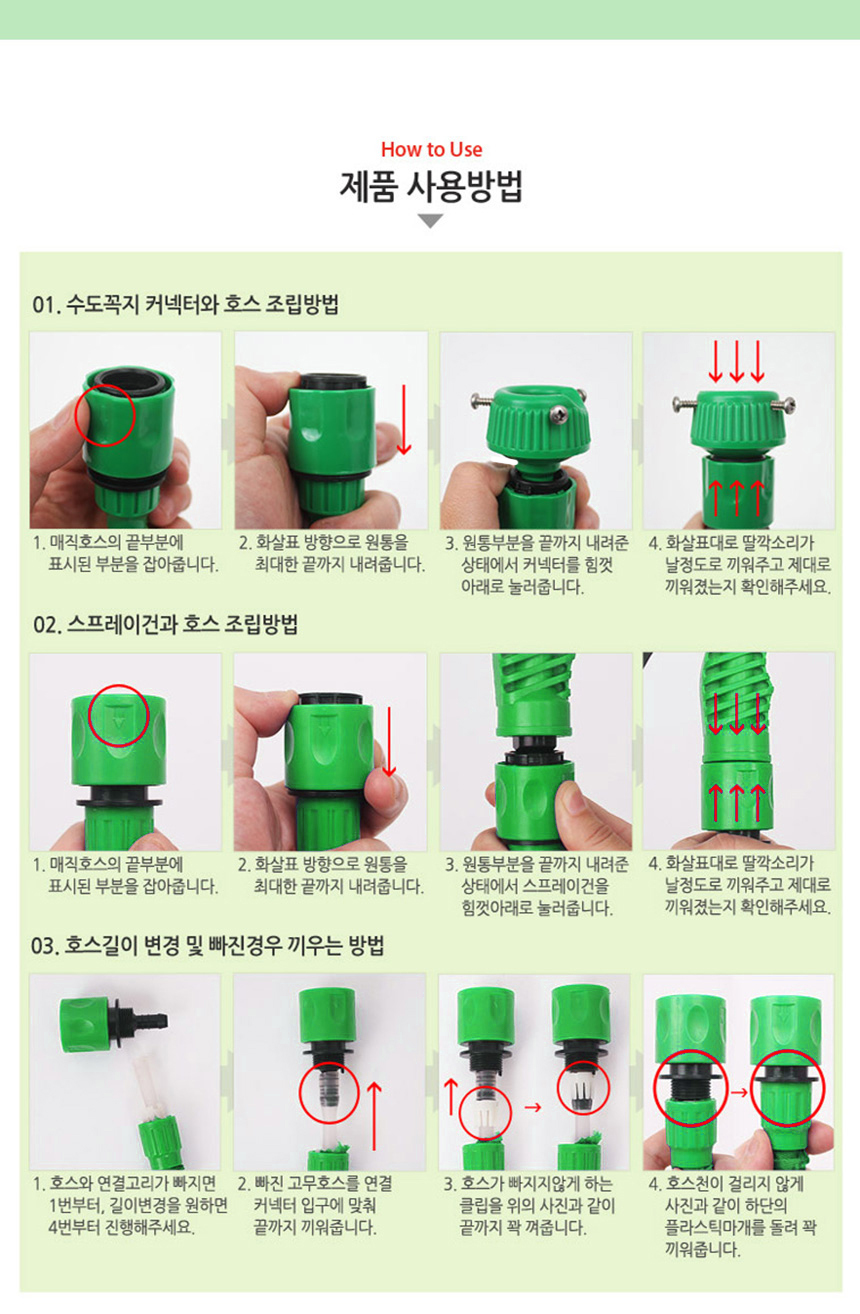 How to Use

제품 사용방법

01. 수도꼭지 커넥터와 호스 조립방법

1. 매직호스의 끝부분에 표시된 부분을 잡아줍니다.

2. 화살표 방향으로 원통을 최대한 끝까지 내려줍니다.

3. 원통부분을 끝까지 내려준 상태에서 커넥터를 힘껏 아래로 눌러줍니다.

4. 화살표대로 딸깍소리가 날정도로 끼워주고 제대로 끼워졌는지 확인해주세요.

02. 스프레이건과 호스 조립방법

1. 매직호스의 끝부분에 표시된 부분을 잡아줍니다.

2. 화살표 방향으로 원통을 최대한 끝까지 내려줍니다.

3. 원통부분을 끝까지 내려준 상태에서 스프레이건을 힘껏아래로 눌러줍니다.

4. 화살표대로 딸깍소리가 날정도로 끼워주고 제대로 끼워졌는지 확인해주세요.

03. 호스길이 변경 및 빠진경우 끼우는 방법

1. 호스와 연결고리가 빠지면 1번부터, 길이변경을 원하면 4번부터 진행해주세요.

2. 빠진 고무호스를 연결 커넥터 입구에 맞춰 끝까지 끼워줍니다.

3. 호스가 빠지지않게 하는 클립을 위의 사진과 같이 끝까지 꽉 껴줍니다.

4. 호스천이 걸리지 않게 사진과 같이 하단의 플라스틱마개를 돌려 꽉 끼워줍니다.