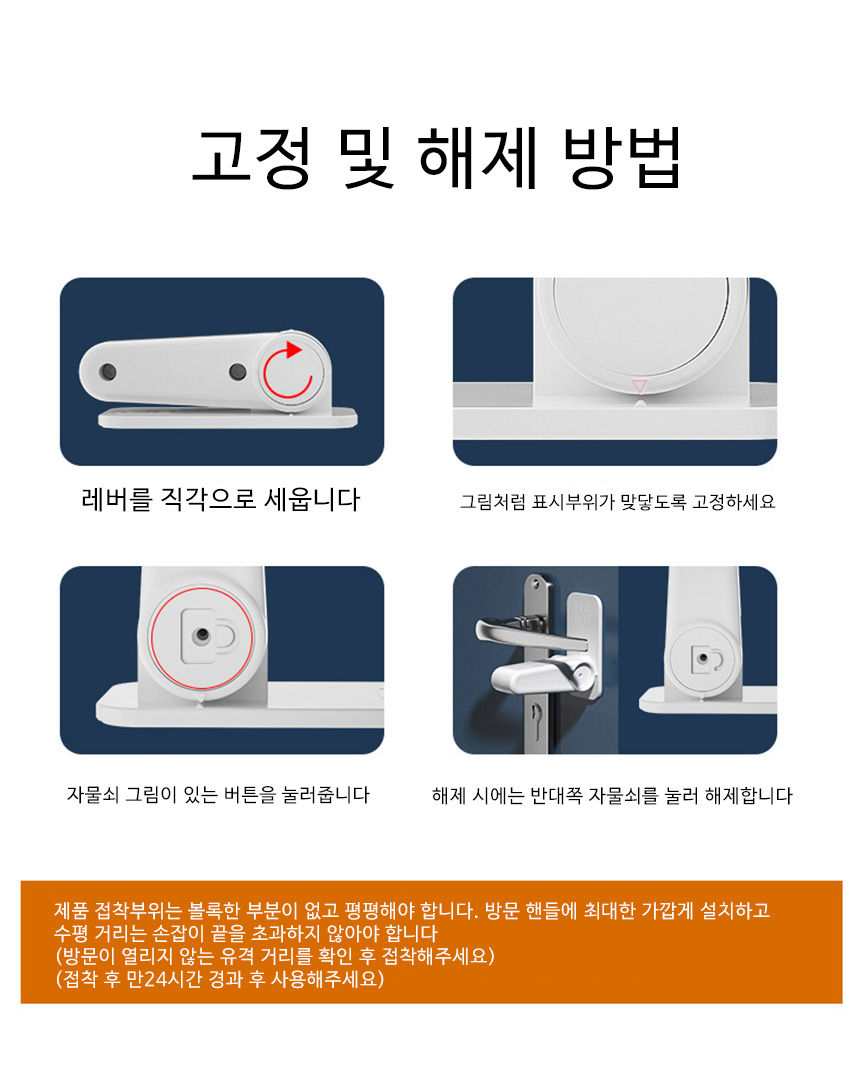 고정 및 해제 방법

레버를 직각으로 세웁니다

그림처럼 표시부위가 맞닿도록 고정하세요

자물쇠 그림이 있는 버튼을 눌러줍니다

해제 시에는 반대쪽 자물쇠를 눌러 해제합니다

제품 접착부위는 볼록한 부분이 없고 평평해야 합니다. 방문 핸들에 최대한 가깝게 설치하고 수평 거리는 손잡이 끝을 초과하지 않아야 합니다
(방문이 열리지 않는 유격 거리를 확인 후 접착해주세요)
(접착 후 만24시간 경과 후 사용해주세요)