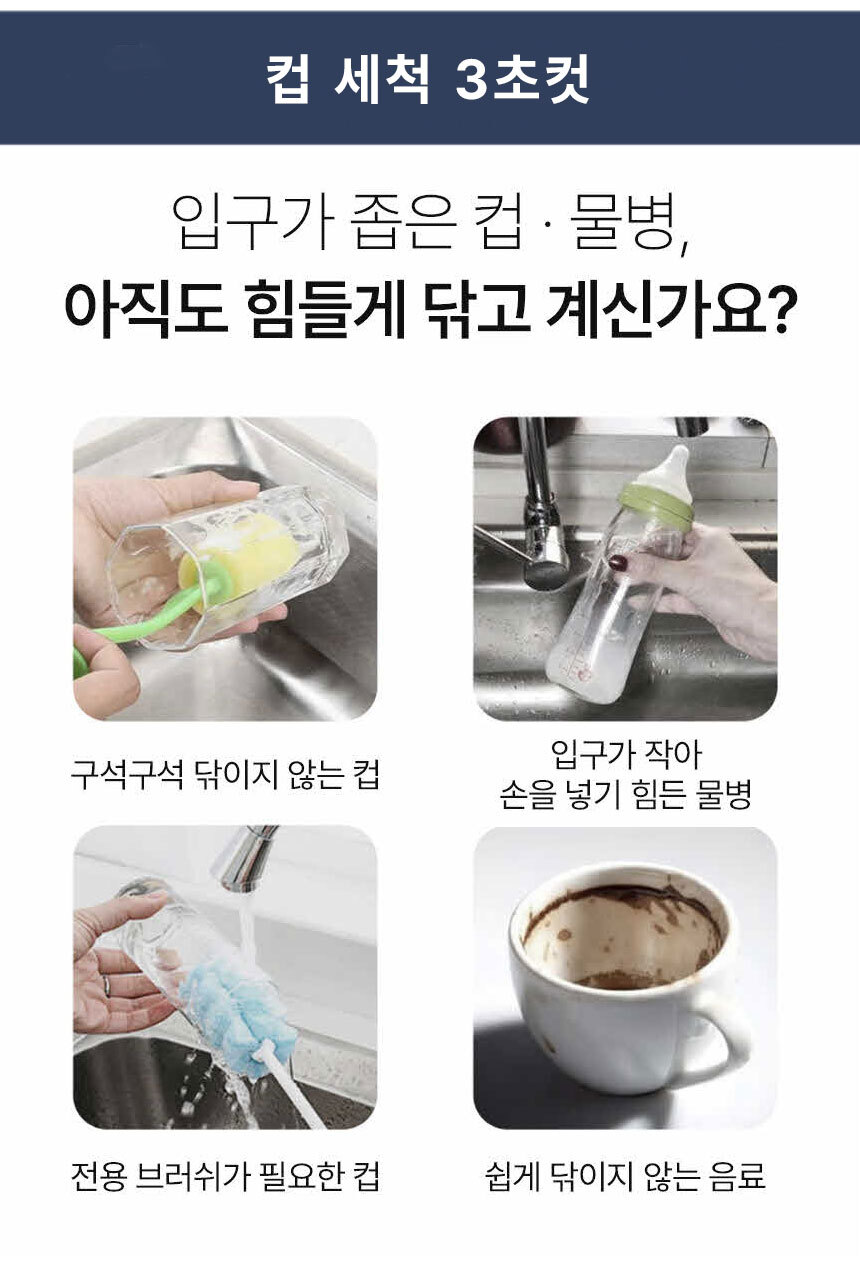 컵 세척 3초컷

입구가 좁은 컵 · 물병,
아직도 힘들게 닦고 계신가요?

구석구석 닦이지 않는 컵

입구가 작아
손을 넣기 힘든 물병

전용 브러쉬가 필요한 컵

쉽게 닦이지 않는 음료