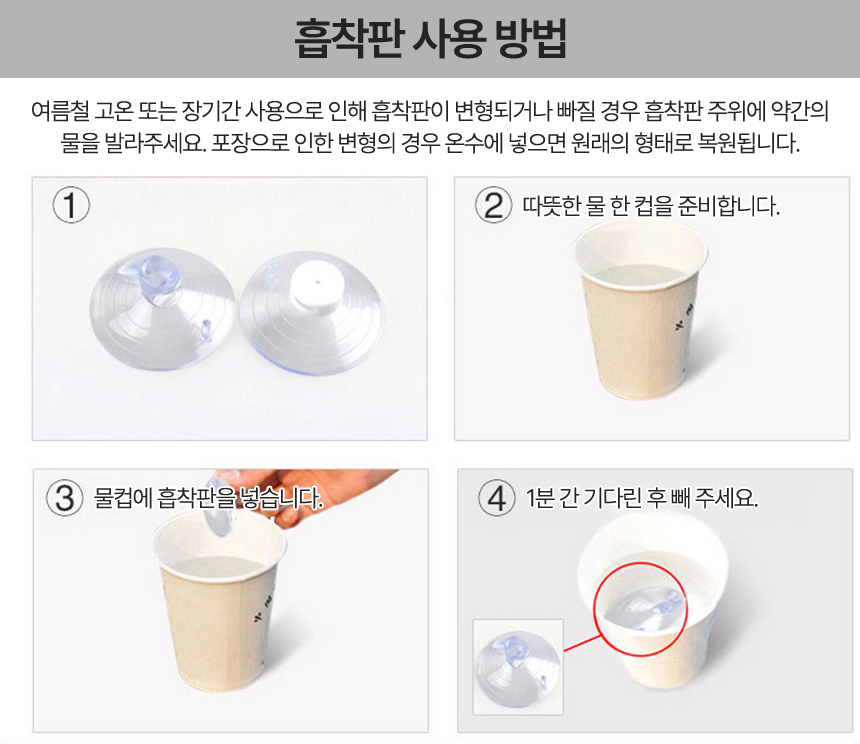 흡착판 사용 방법

여름철 고온 또는 장기간 사용으로 인해 흡착판이 변형되거나 빠질 경우 흡착판 주위에 약간의 물을 발라주세요. 포장으로 인한 변형의 경우 온수에 넣으면 원래의 형태로 복원됩니다.

①

② 따뜻한 물 한 컵을 준비합니다.

③ 물컵에 흡착판을 넣습니다.

④ 1분 간 기다린 후 빼 주세요.