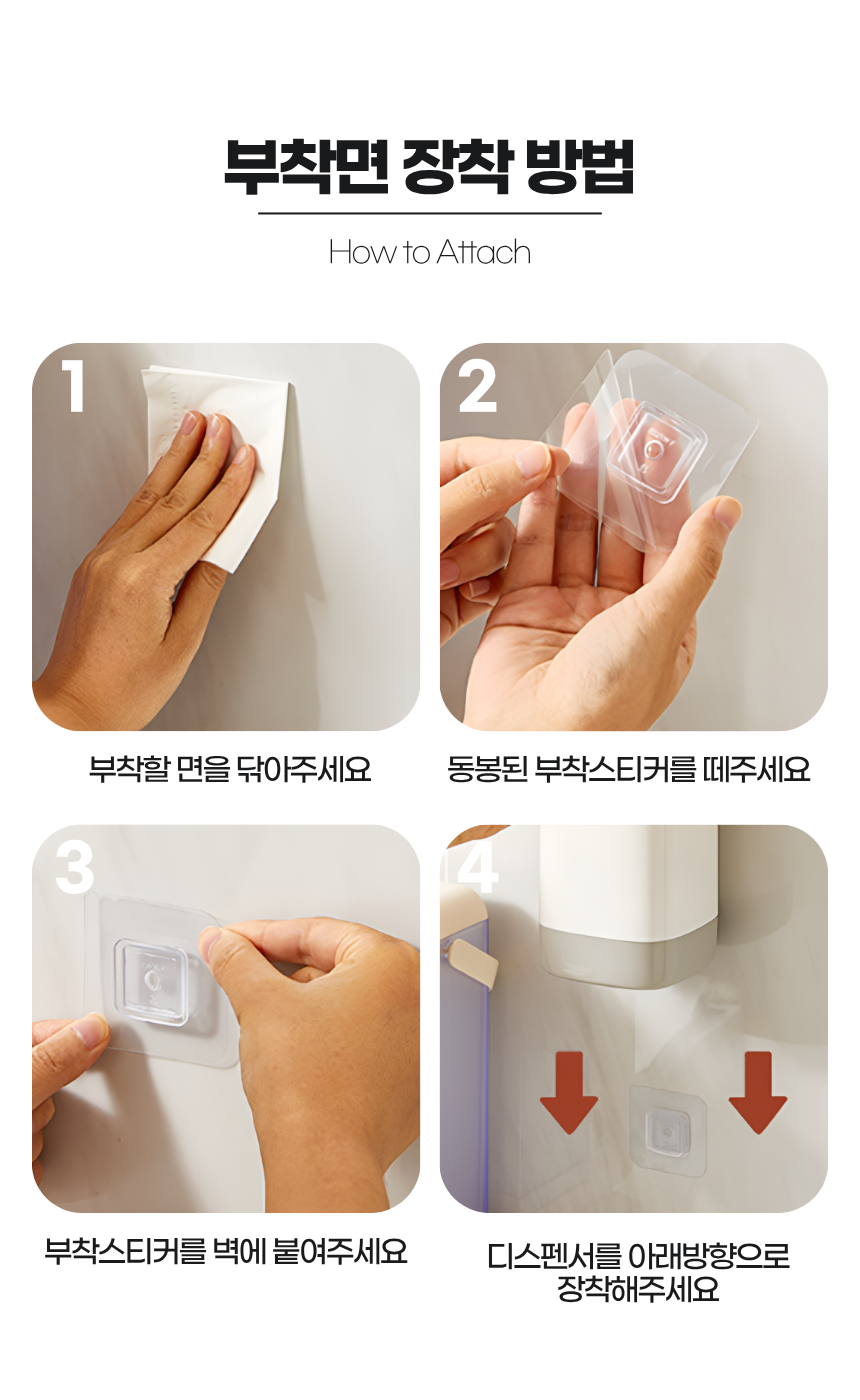 부착면 장착 방법

How to Attach

1

부착할 면을 닦아주세요

2

동봉된 부착스티커를 떼주세요

3

부착스티커를 벽에 붙여주세요

4

디스펜서를 아래방향으로 장착해주세요